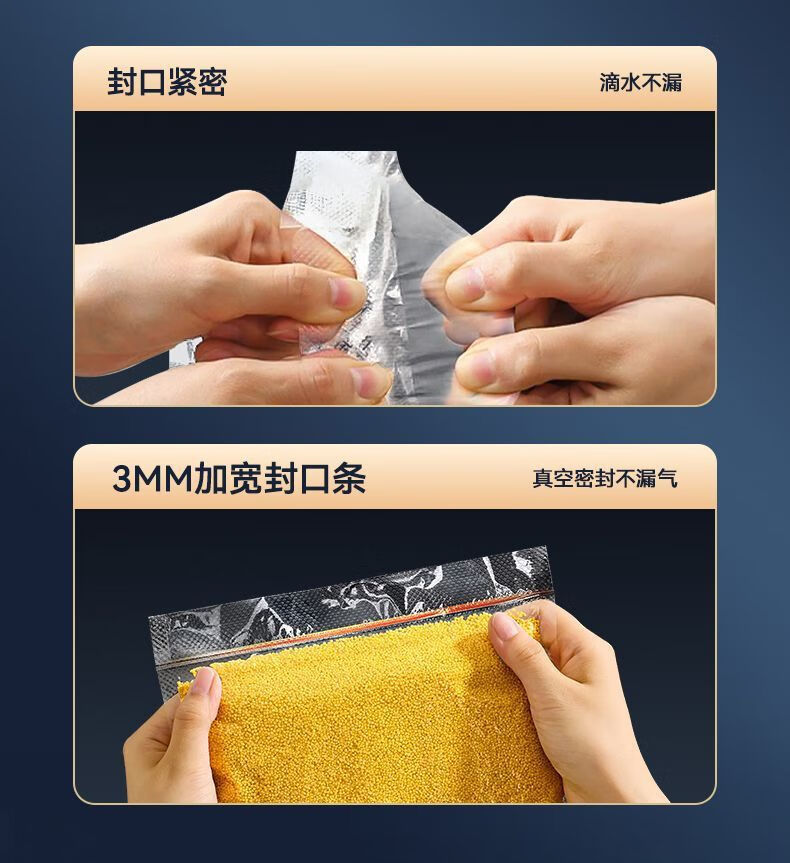 封口紧密

滴水不漏

3MM加宽封口条

真空密封不漏气