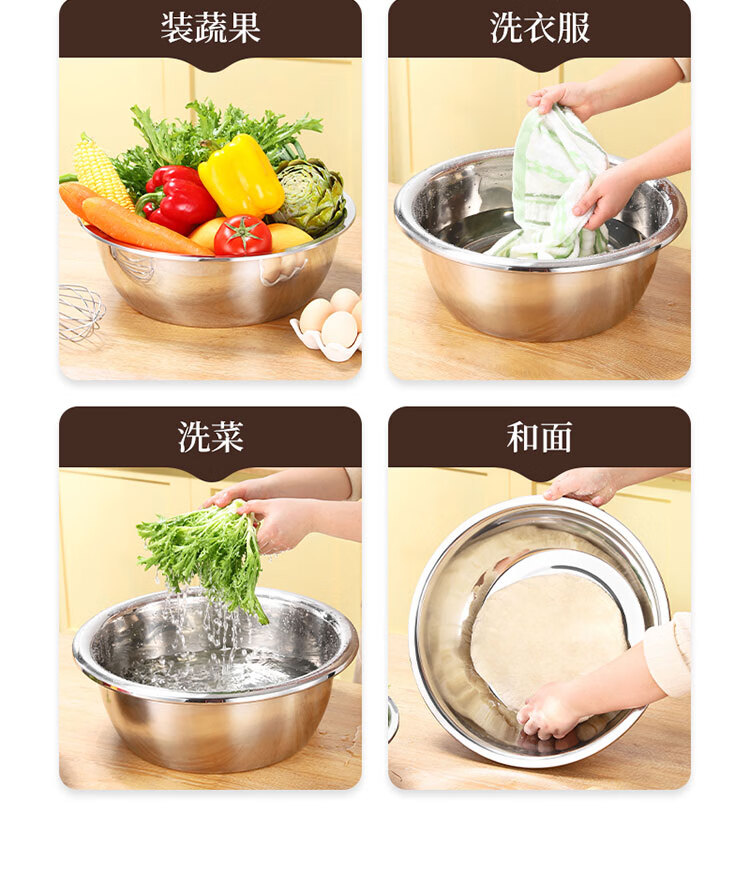 装蔬果

洗衣服

洗菜

和面