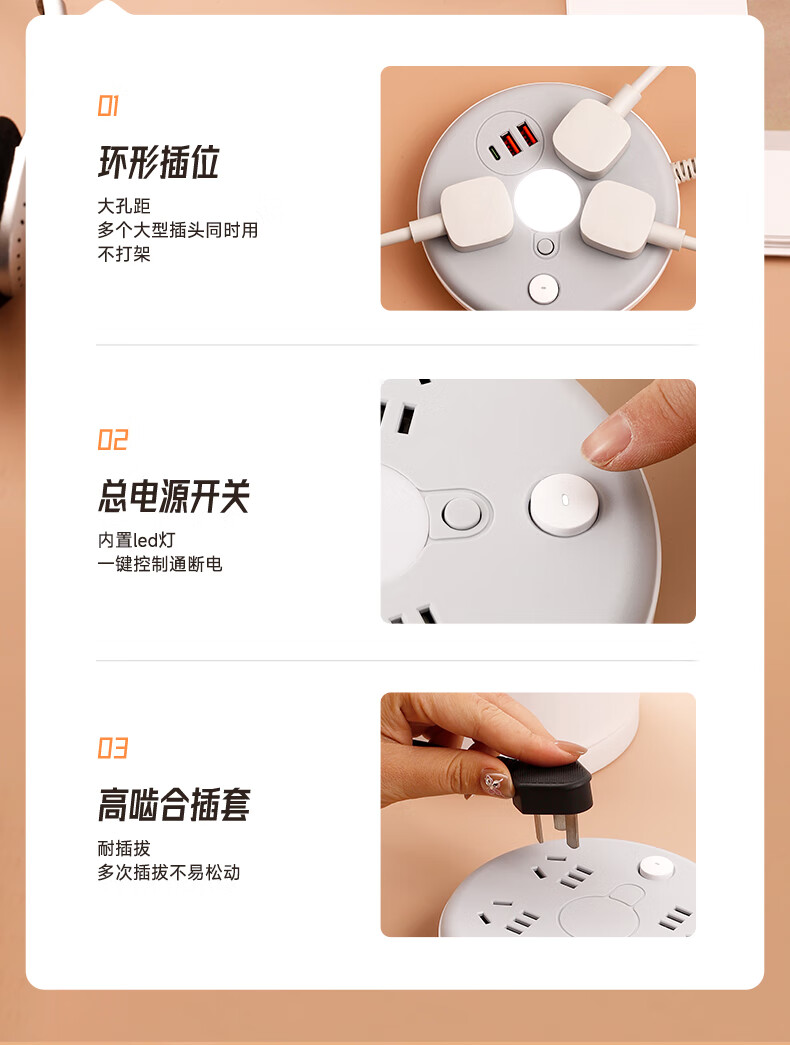 01

环形插位

大孔距
多个大型插头同时用
不打架

02

总电源开关

内置led灯
一键控制通断电

03

高啮合插套

耐插拔
多次插拔不易松动