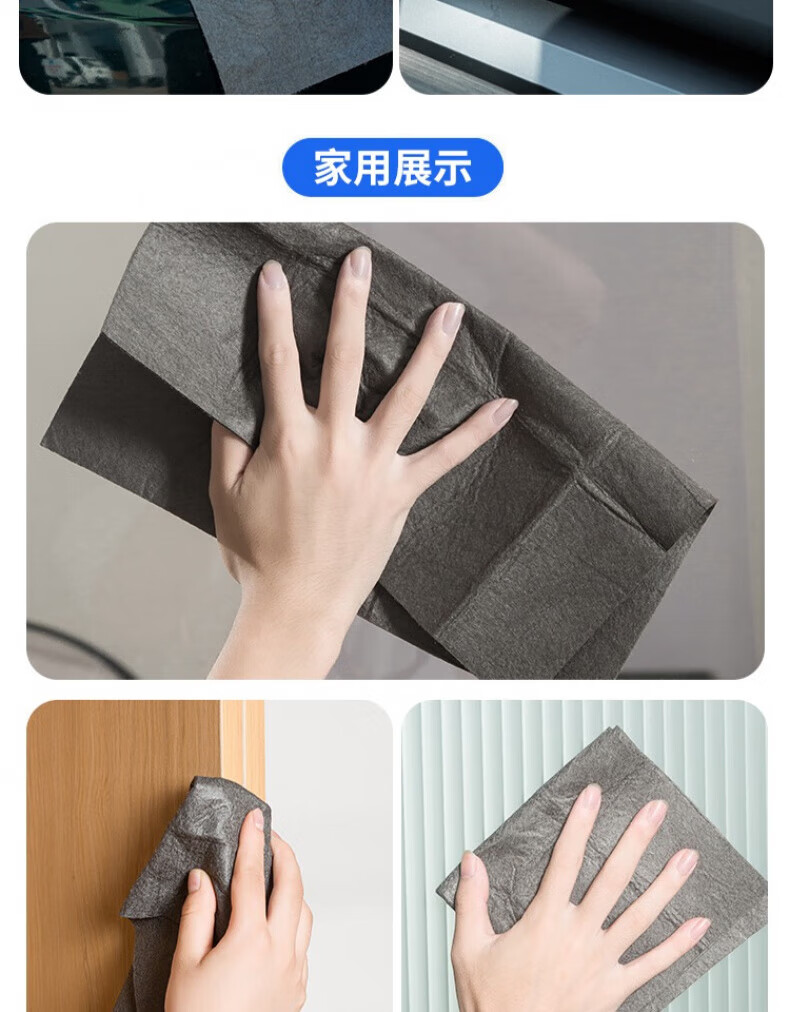 家用展示