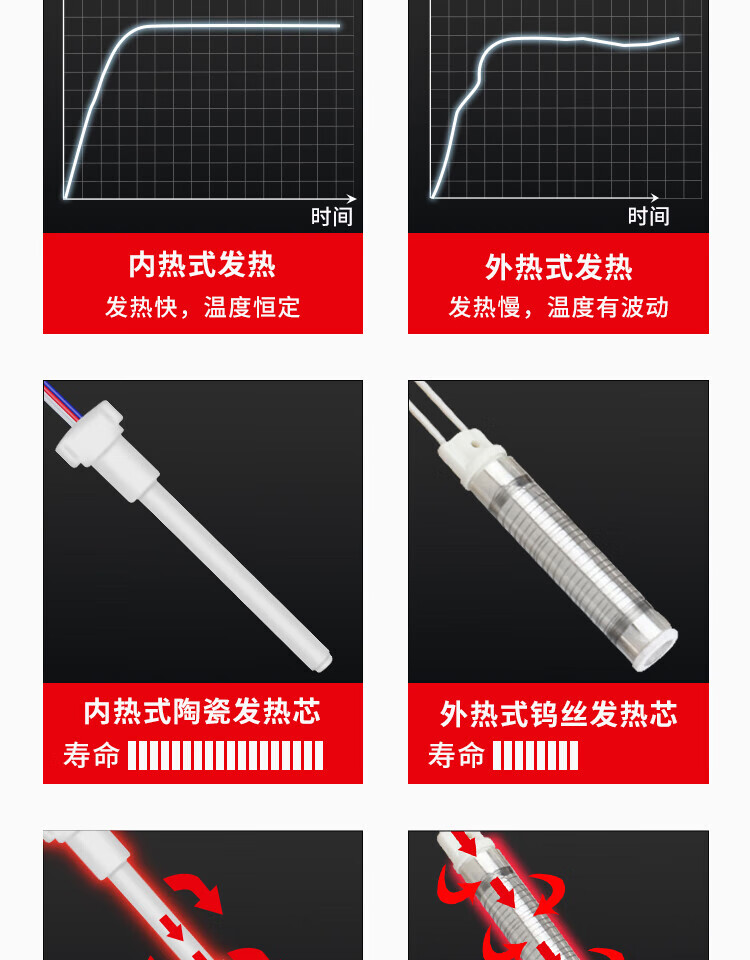 时间

内热式发热

发热快，温度恒定

时间

外热式发热

发热慢，温度有波动

内热式陶瓷发热芯

寿命

外热式钨丝发热芯

寿命