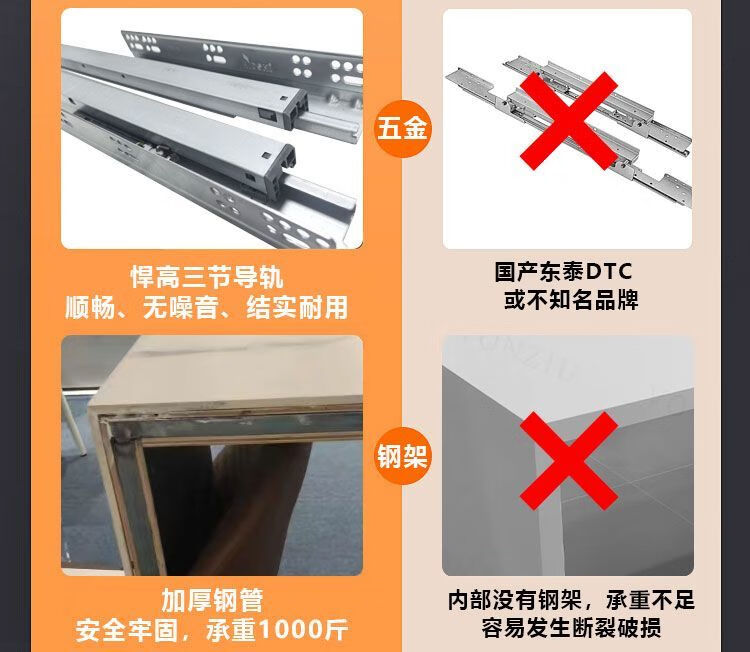 五金

悍高三节导轨
顺畅、无噪音、结实耐用

国产东泰DTC
或不知名品牌

钢架

加厚钢管
安全牢固，承重1000斤

内部没有钢架，承重不足
容易发生断裂破损