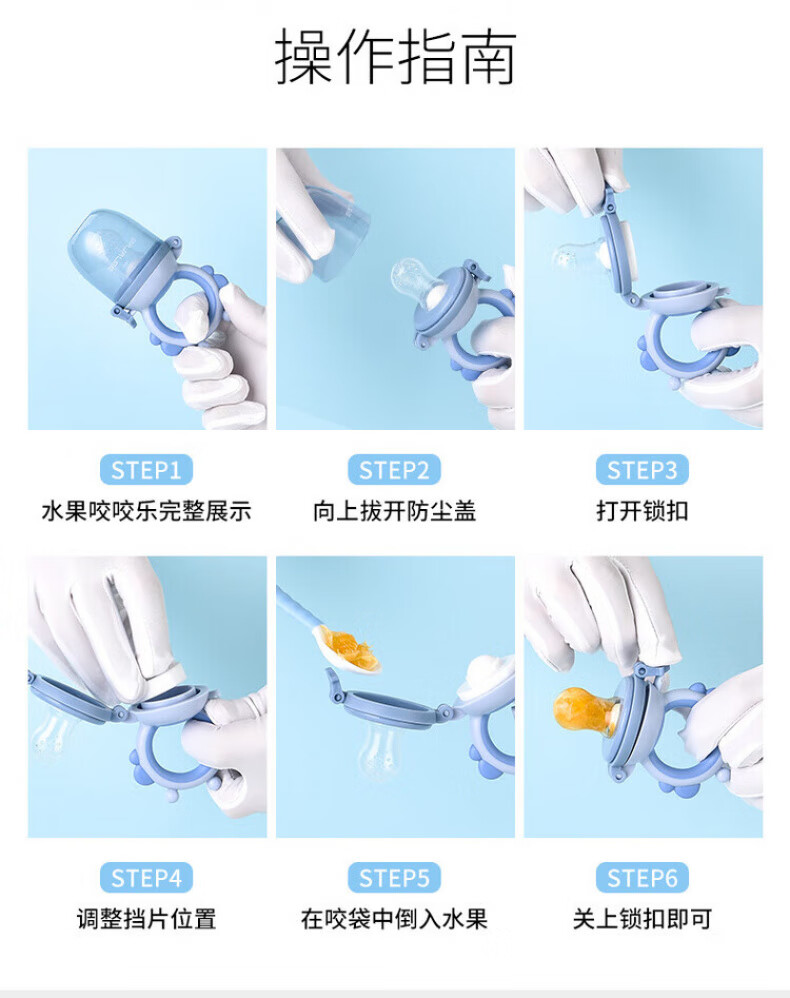 操作指南

STEP1
水果咬咬乐完整展示

STEP2
向上拔开防尘盖

STEP3
打开锁扣

STEP4
调整挡片位置

STEP5
在咬袋中倒入水果

STEP6
关上锁扣即可