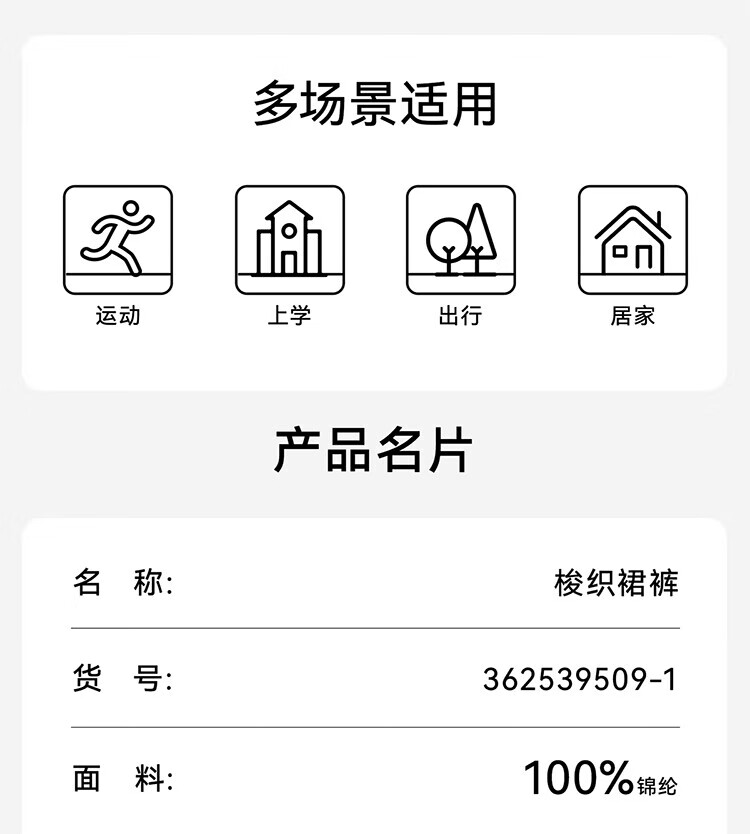 多场景适用

运动 上学 出行 居家

产品名片

名 称: 梭织裙裤

货 号: 362539509-1

面 料: 100%锦纶