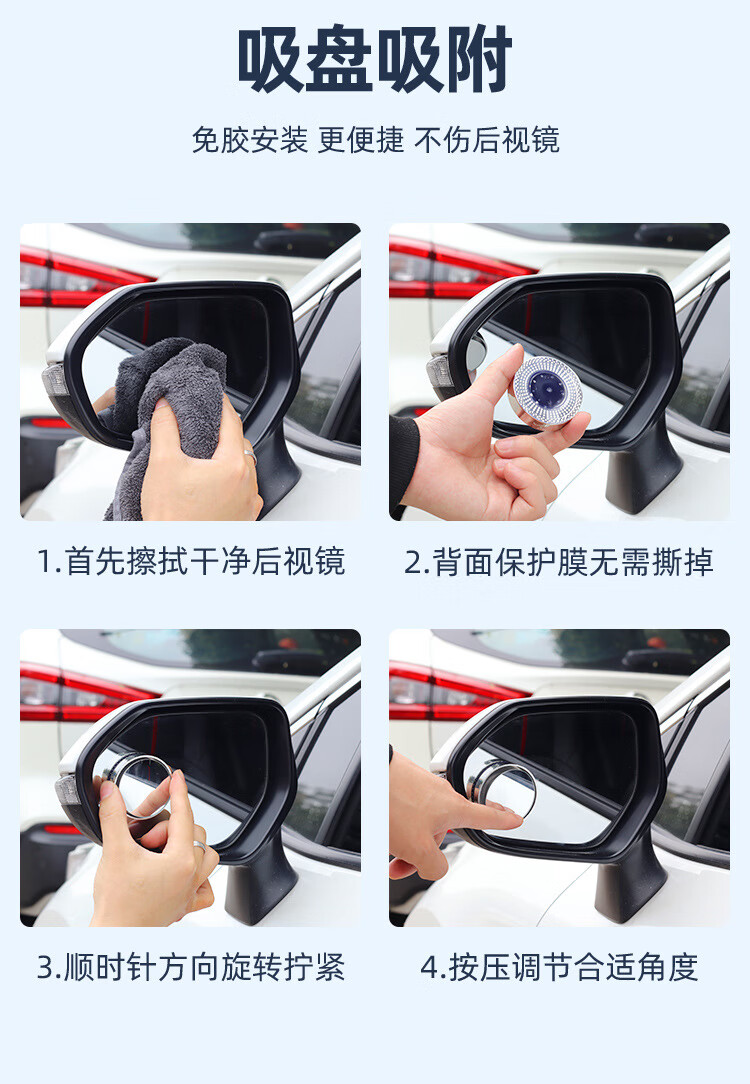 吸盘吸附

免胶安装 更便捷 不伤后视镜

1.首先擦拭干净后视镜

2.背面保护膜无需撕掉

3.顺时针方向旋转拧紧

4.按压调节合适角度