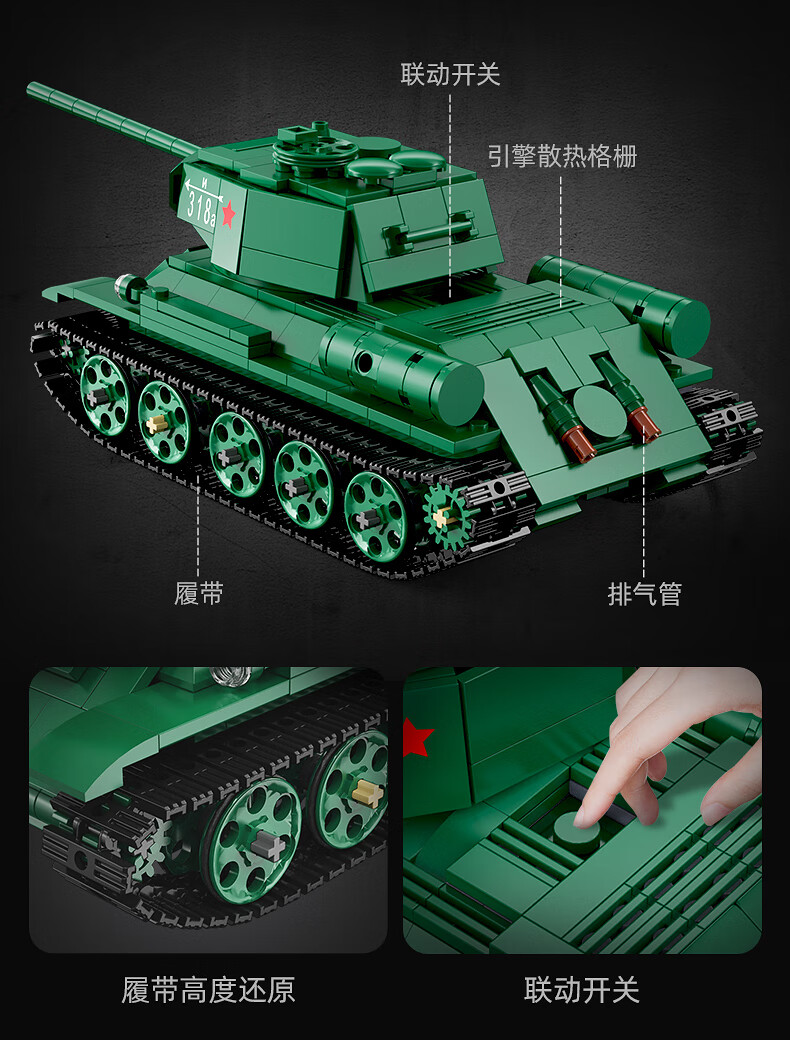 联动开关

引擎散热格栅

M
318a

履带

排气管

履带高度还原

联动开关