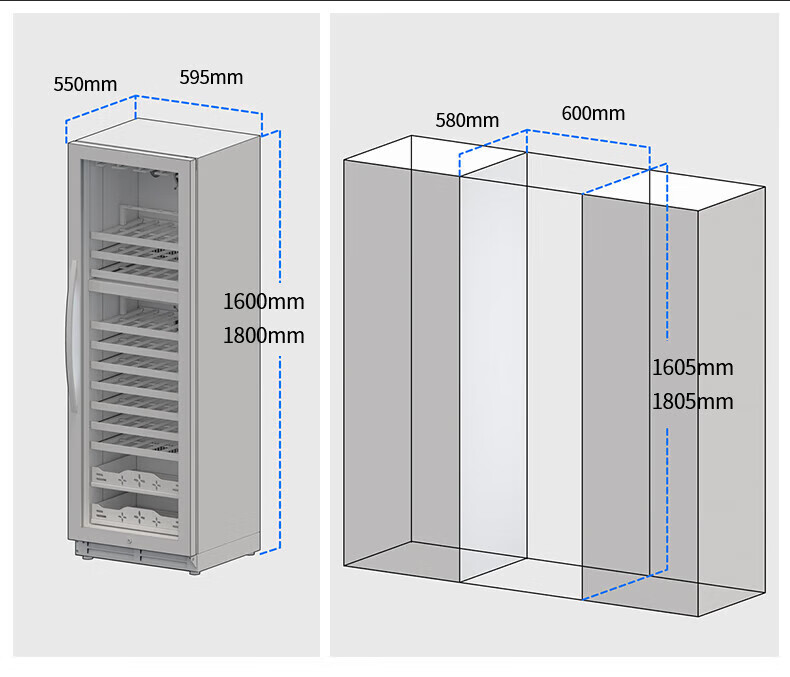 550mm
595mm
1600mm
1800mm

580mm
600mm
1605mm
1805mm