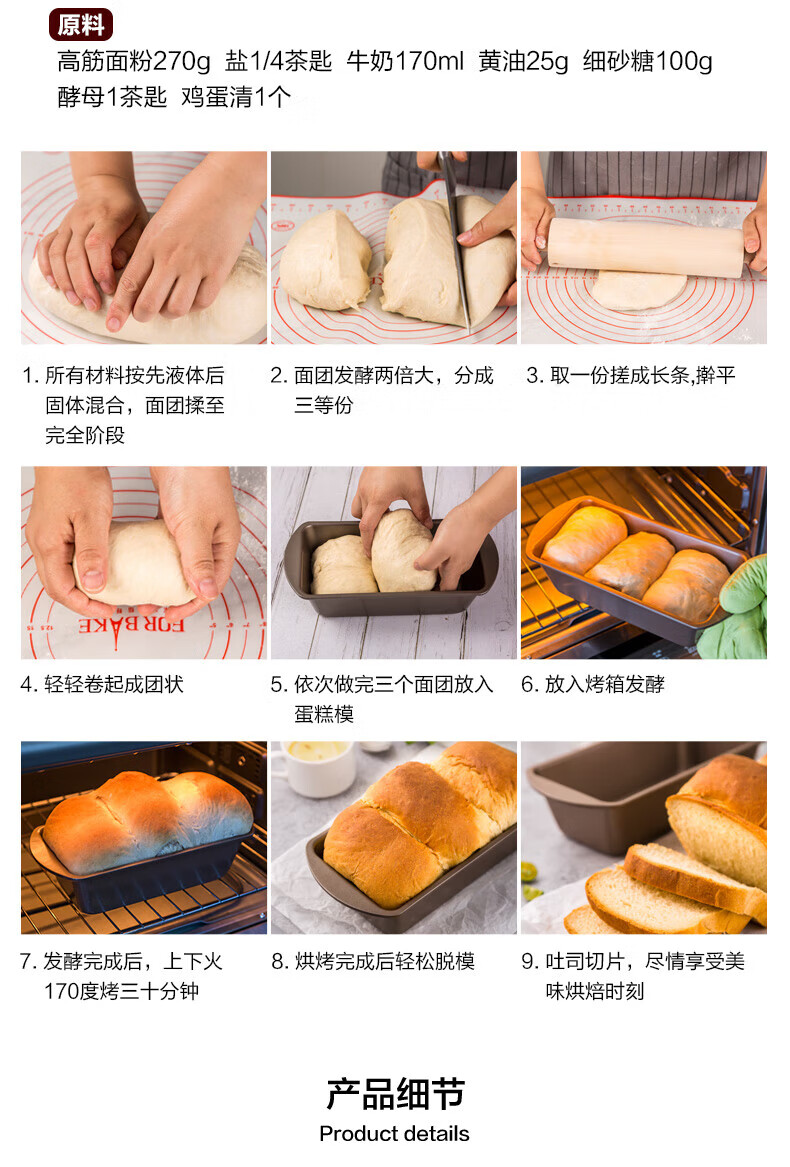 原料
高筋面粉270g 盐1/4茶匙 牛奶170ml 黄油25g 细砂糖100g 酵母1茶匙 鸡蛋清1个

1. 所有材料按先液体后固体混合，面团揉至完全阶段

2. 面团发酵两倍大，分成三等份

3. 取一份搓成长条,擀平

FOR BAKE

4. 轻轻卷起成团状

5. 依次做完三个面团放入蛋糕模

6. 放入烤箱发酵

7. 发酵完成后，上下火170度烤三十分钟

8. 烘烤完成后轻松脱模

9. 吐司切片，尽情享受美味烘焙时刻

产品细节
Product details