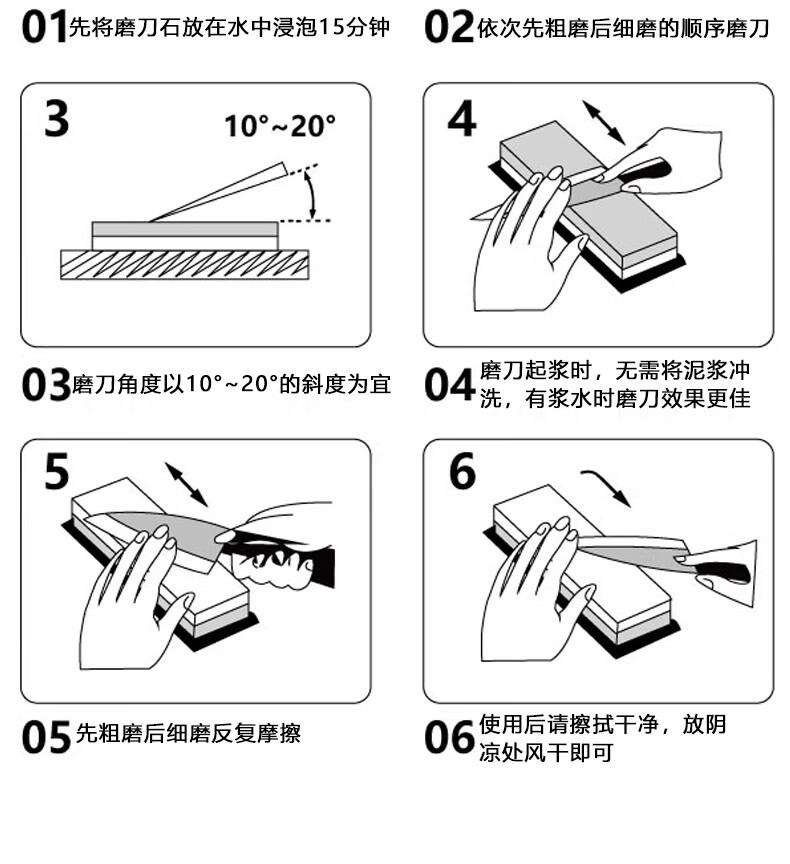 01 先将磨刀石放在水中浸泡15分钟

02 依次先粗磨后细磨的顺序磨刀

3

10°~20°

4

03 磨刀角度以10°~20°的斜度为宜

04 磨刀起浆时，无需将泥浆冲洗，有浆水时磨刀效果更佳

5

6

05 先粗磨后细磨反复摩擦

06 使用后请擦拭干净，放阴凉处风干即可