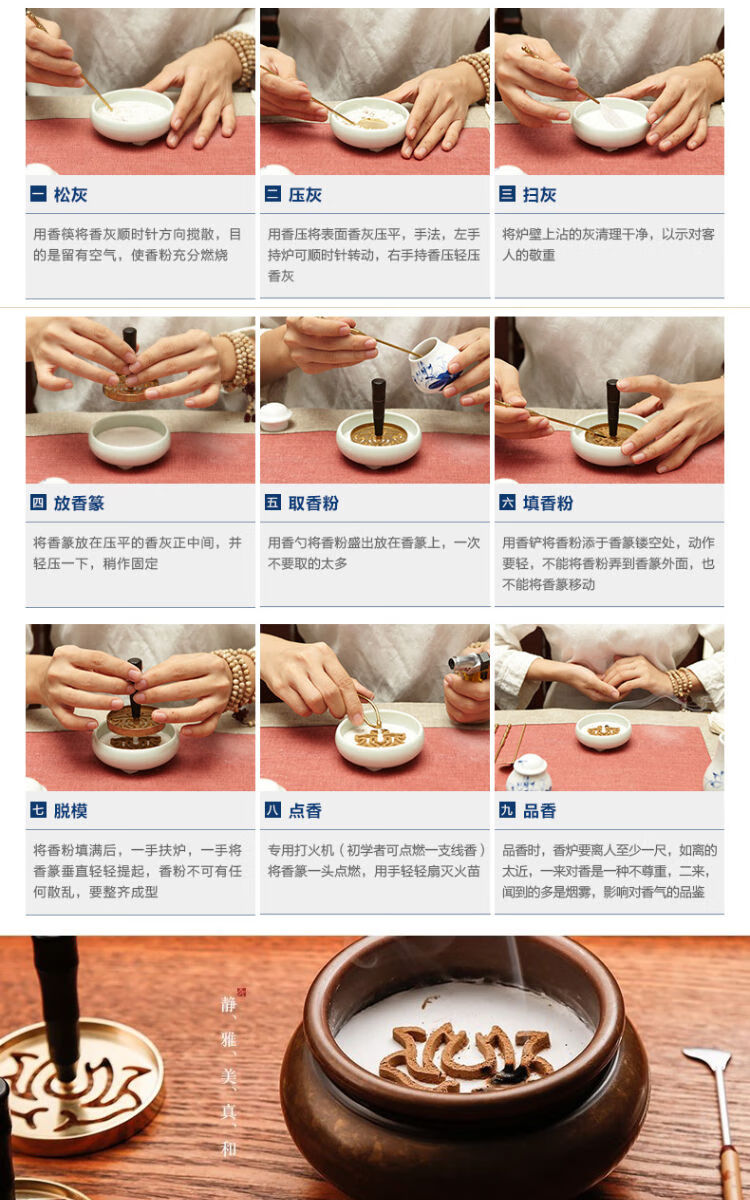 一 松灰

用香筷将香灰顺时针方向搅散，目的是留有空气，使香粉充分燃烧

二 压灰

用香压将表面香灰压平，手法，左手持炉可顺时针转动，右手持香压轻压香灰

三 扫灰

将炉壁上沾的灰清理干净，以示对客人的敬重

四 放香篆

将香篆放在压平的香灰正中间，并轻压一下，稍作固定

五 取香粉

用香勺将香粉盛出放在香篆上，一次不要取的太多

六 填香粉

用香铲将香粉添于香篆镂空处，动作要轻，不能将香粉弄到香篆外面，也不能将香篆移动

七 脱模

将香粉填满后，一手扶炉，一手将香篆垂直轻轻提起，香粉不可有任何散乱，要整齐成型

八 点香

专用打火机（初学者可点燃一支线香）将香篆一头点燃，用手轻轻扇灭火苗

九 品香

品香时，香炉要离人至少一尺，如离的太近，一来对香是一种不尊重，二来，闻到的多是烟雾，影响对香气的品鉴

静、雅、美、真、和