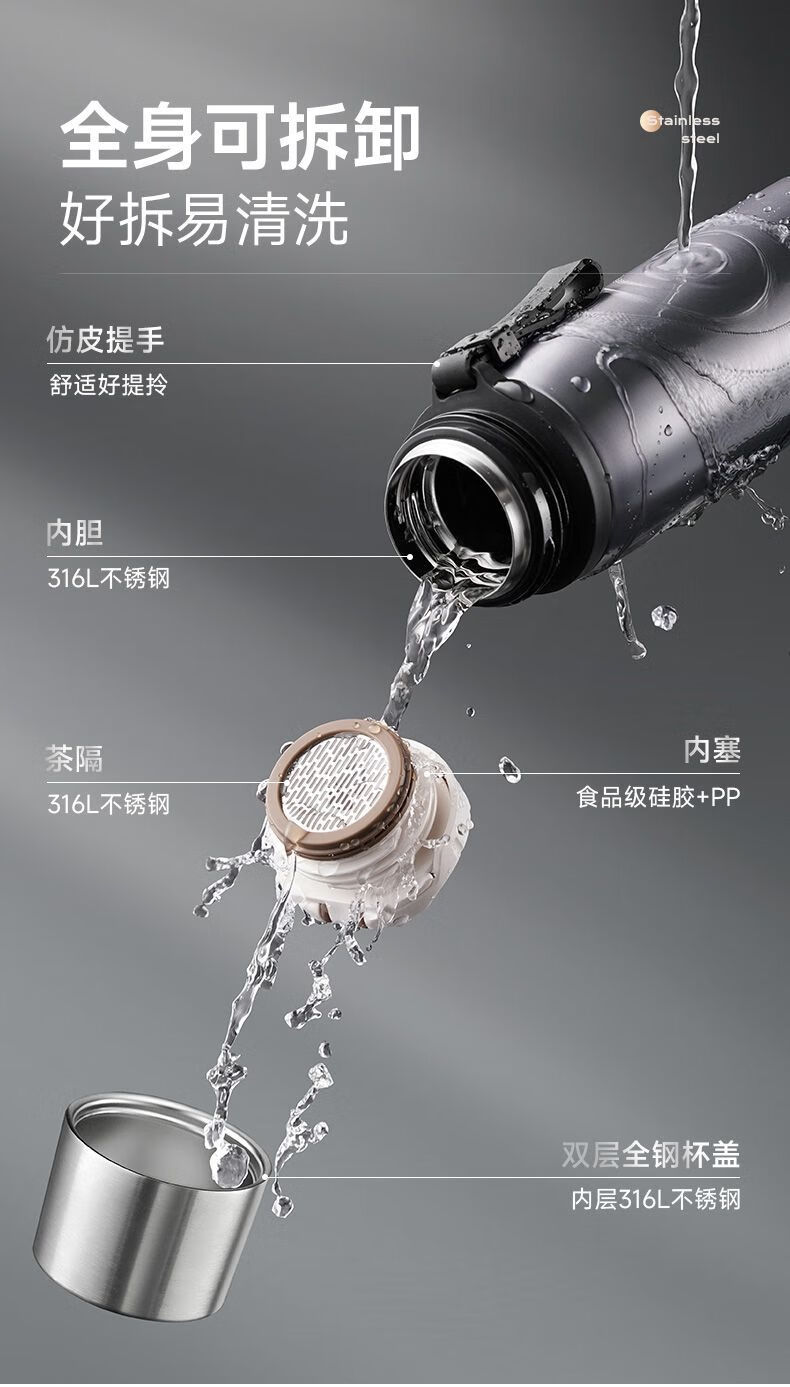 全身可拆卸
好拆易清洗

Stainless steel

仿皮提手
舒适好提拎

内胆
316L不锈钢

茶隔
316L不锈钢

内塞
食品级硅胶+PP

双层全钢杯盖
内层316L不锈钢