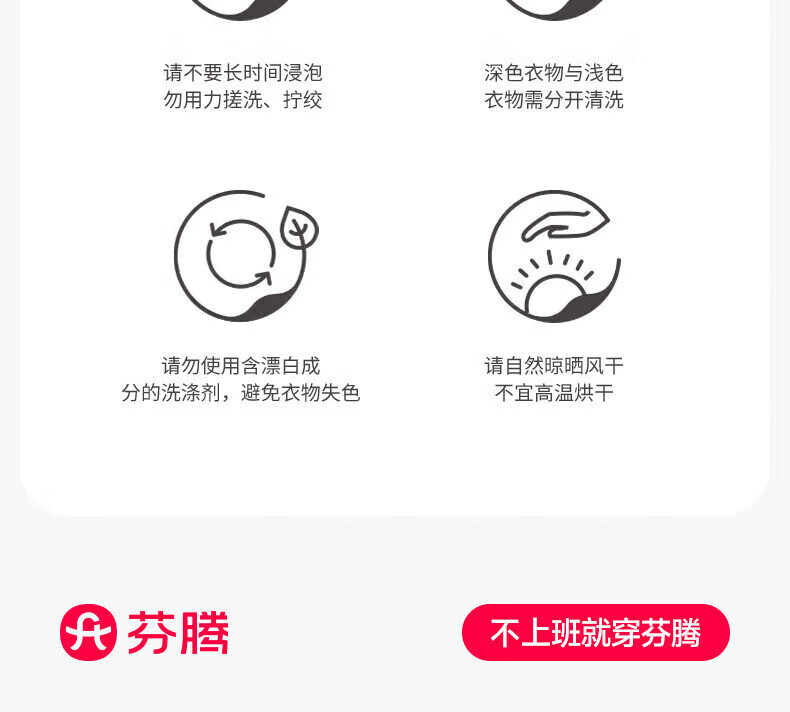 请不要长时间浸泡
勿用力搓洗、拧绞

深色衣物与浅色
衣物需分开清洗

请勿使用含漂白成
分的洗涤剂，避免衣物失色

请自然晾晒风干
不宜高温烘干

芬腾

不上班就穿芬腾