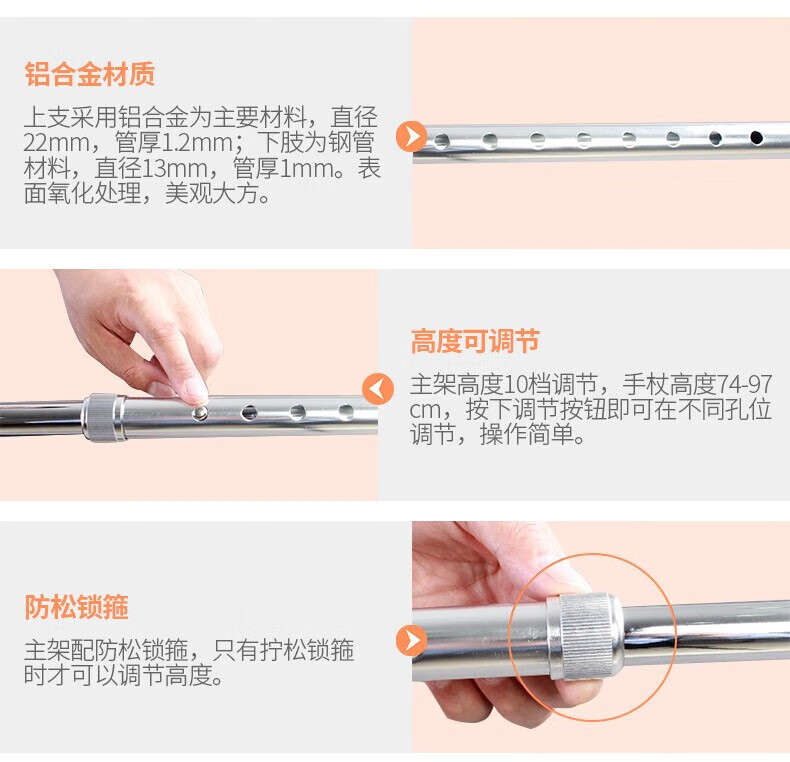 铝合金材质

上支采用铝合金为主要材料，直径22mm，管厚1.2mm；下肢为钢管材料，直径13mm，管厚1mm。表面氧化处理，美观大方。

高度可调节

主架高度10档调节，手杖高度74-97cm，按下调节按钮即可在不同孔位调节，操作简单。

防松锁箍

主架配防松锁箍，只有拧松锁箍时才可以调节高度。