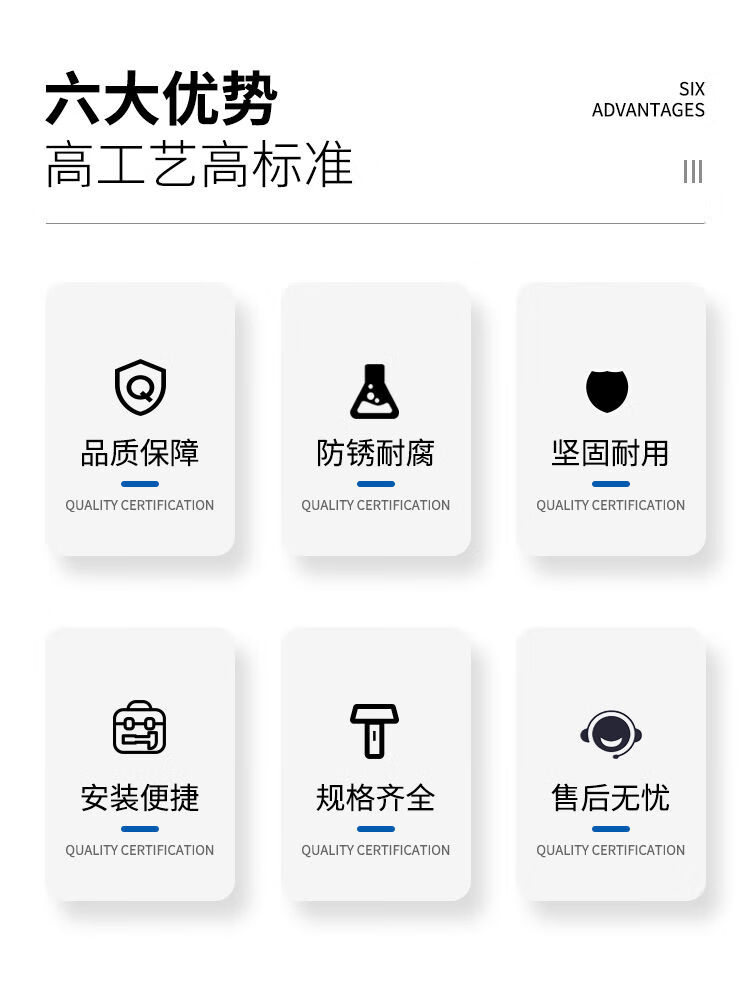 六大优势
高工艺高标准

SIX
ADVANTAGES

品质保障
QUALITY CERTIFICATION

防锈耐腐
QUALITY CERTIFICATION

坚固耐用
QUALITY CERTIFICATION

安装便捷
QUALITY CERTIFICATION

规格齐全
QUALITY CERTIFICATION

售后无忧
QUALITY CERTIFICATION