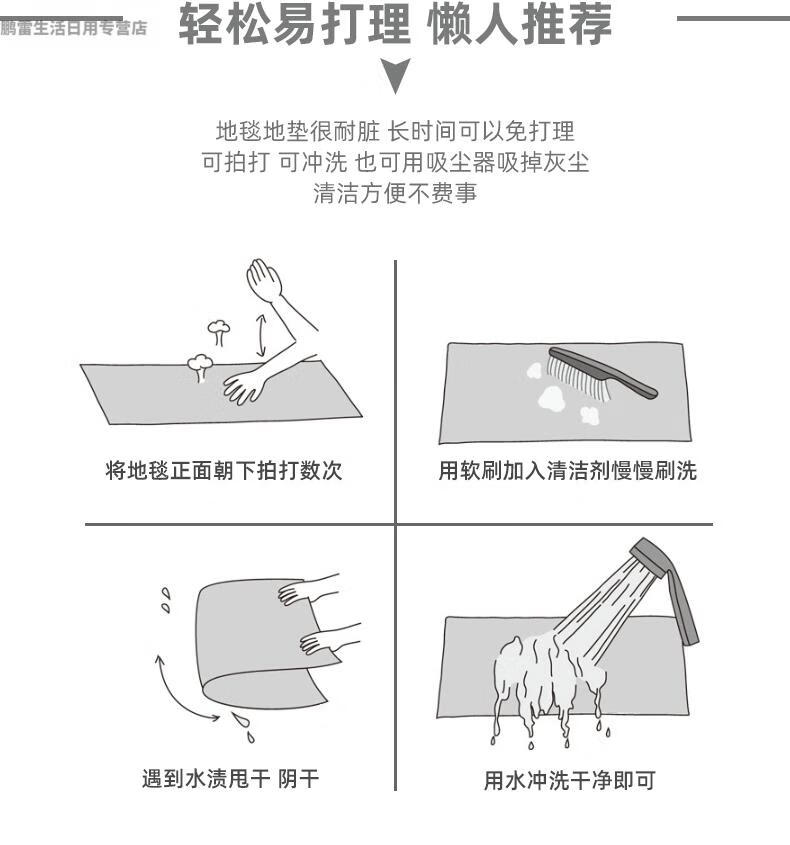 鹏雷生活日用专营店

轻松易打理 懒人推荐

地毯地垫很耐脏 长时间可以免打理
可拍打 可冲洗 也可用吸尘器吸掉灰尘
清洁方便不费事

将地毯正面朝下拍打数次

用软刷加入清洁剂慢慢刷洗

遇到水渍甩干 阴干

用水冲洗干净即可