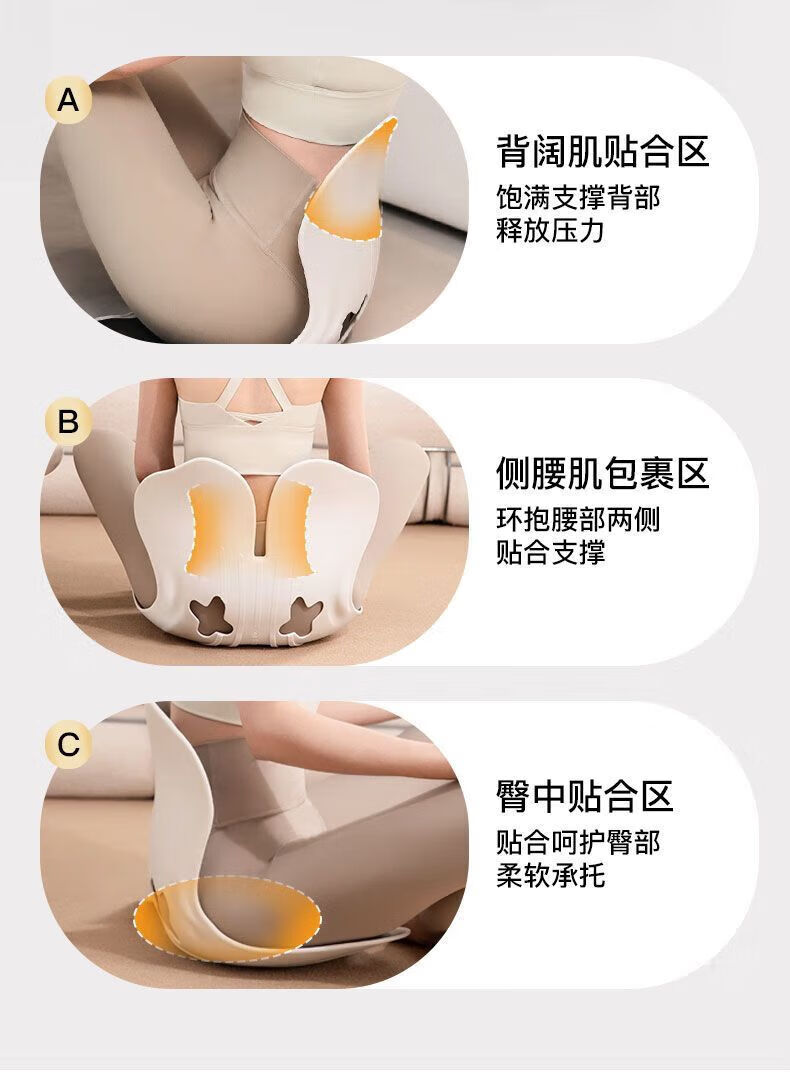 A

背阔肌贴合区

饱满支撑背部
释放压力

B

侧腰肌包裹区

环抱腰部两侧
贴合支撑

C

臀中贴合区

贴合呵护臀部
柔软承托