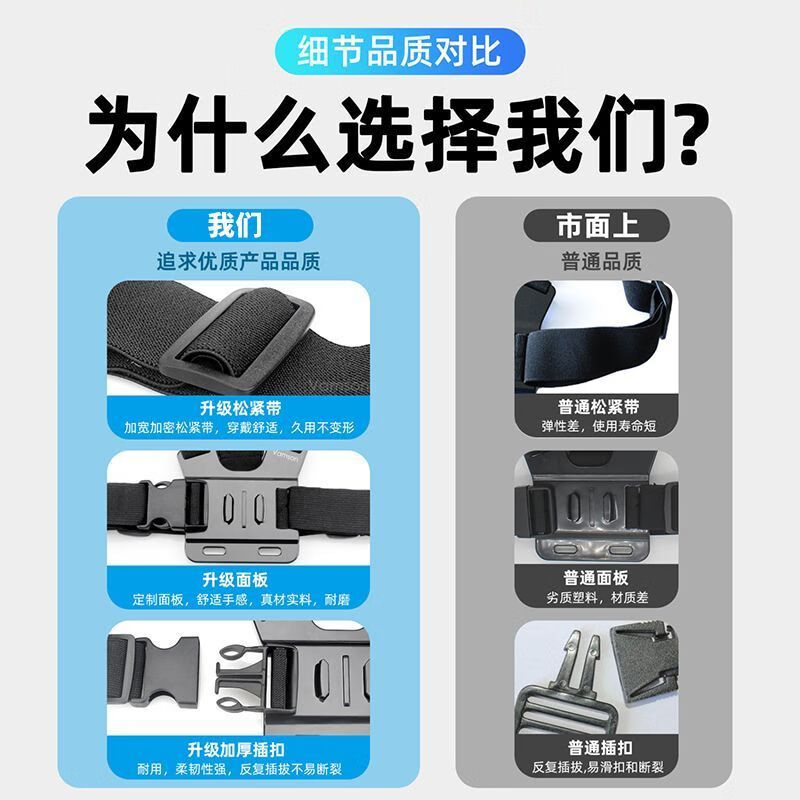 细节品质对比

为什么选择我们?

我们

追求优质产品品质

Vamson

升级松紧带

加宽加密松紧带，穿戴舒适，久用不变形

Vamson

升级面板

定制面板，舒适手感，真材实料，耐磨

升级加厚插扣

耐用，柔韧性强，反复插拔不易断裂

市面上

普通品质

普通松紧带

弹性差，使用寿命短

普通面板

劣质塑料，材质差

普通插扣

反复插拔，易滑扣和断裂