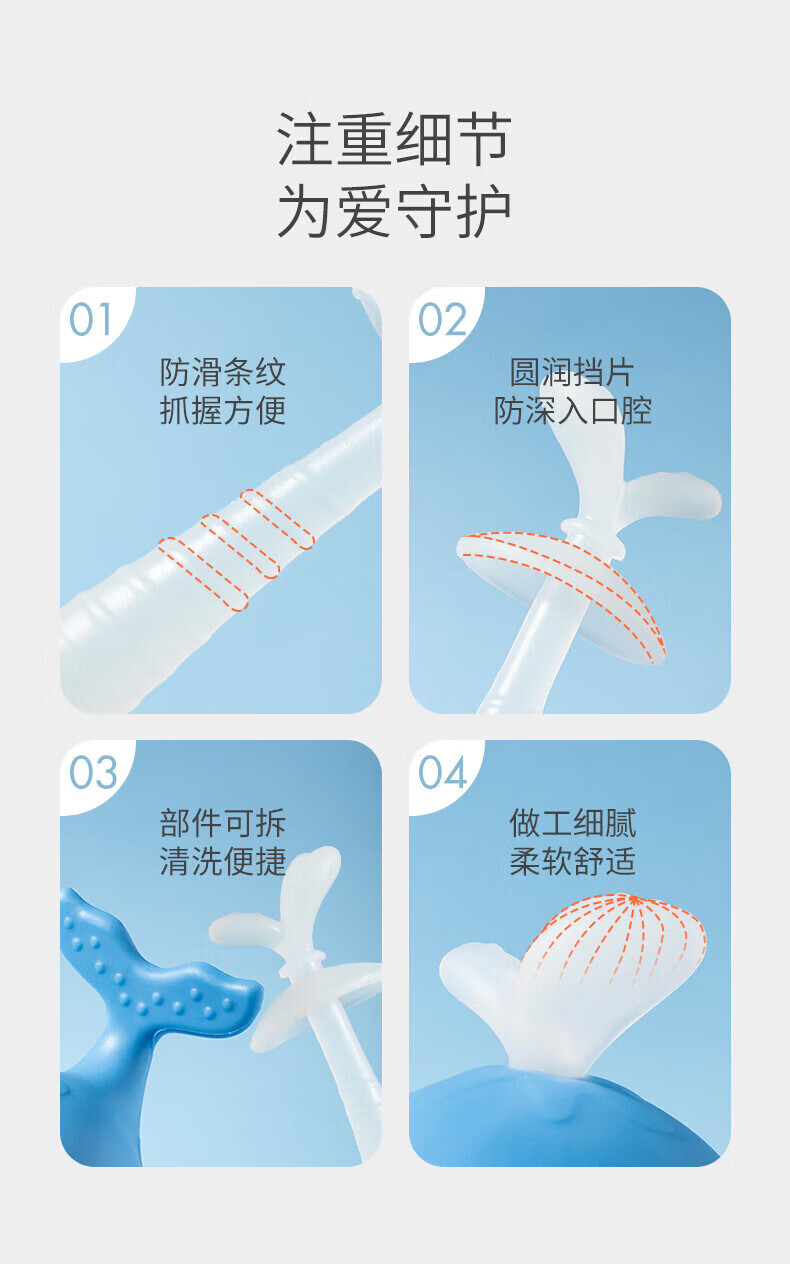 注重细节
为爱守护

01
防滑条纹
抓握方便

02
圆润挡片
防深入口腔

03
部件可拆
清洗便捷

04
做工细腻
柔软舒适