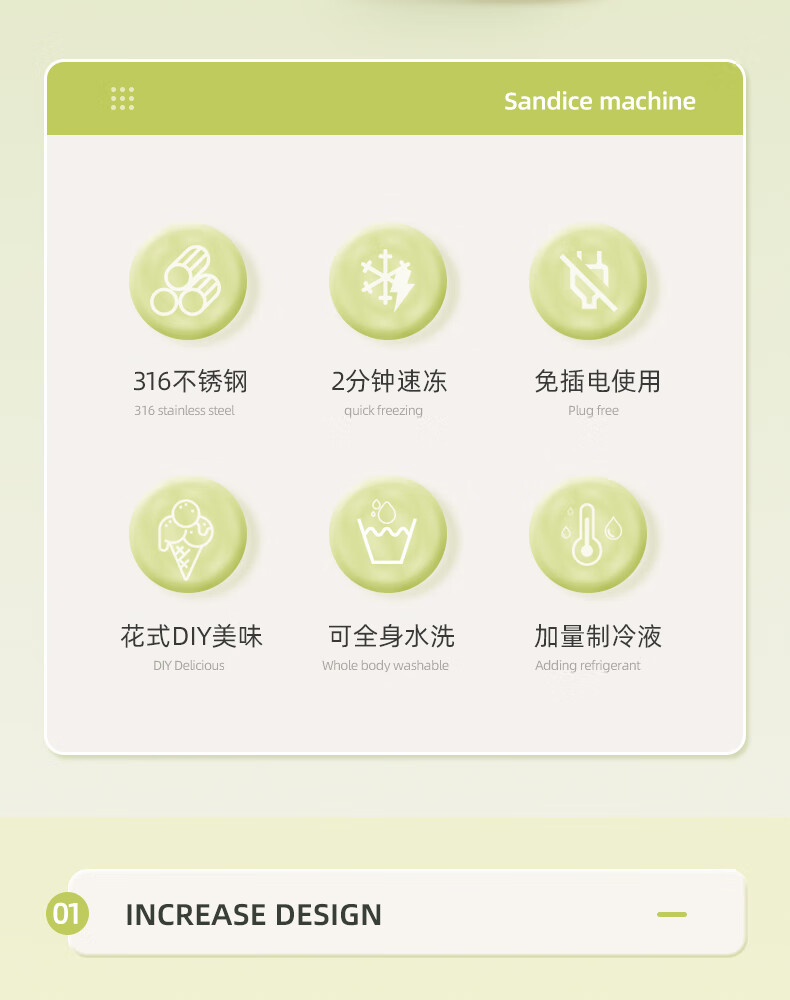 Sandice machine

316不锈钢
316 stainless steel

2分钟速冻
quick freezing

免插电使用
Plug free

花式DIY美味
DIY Delicious

可全身水洗
Whole body washable

加量制冷液
Adding refrigerant

01 INCREASE DESIGN