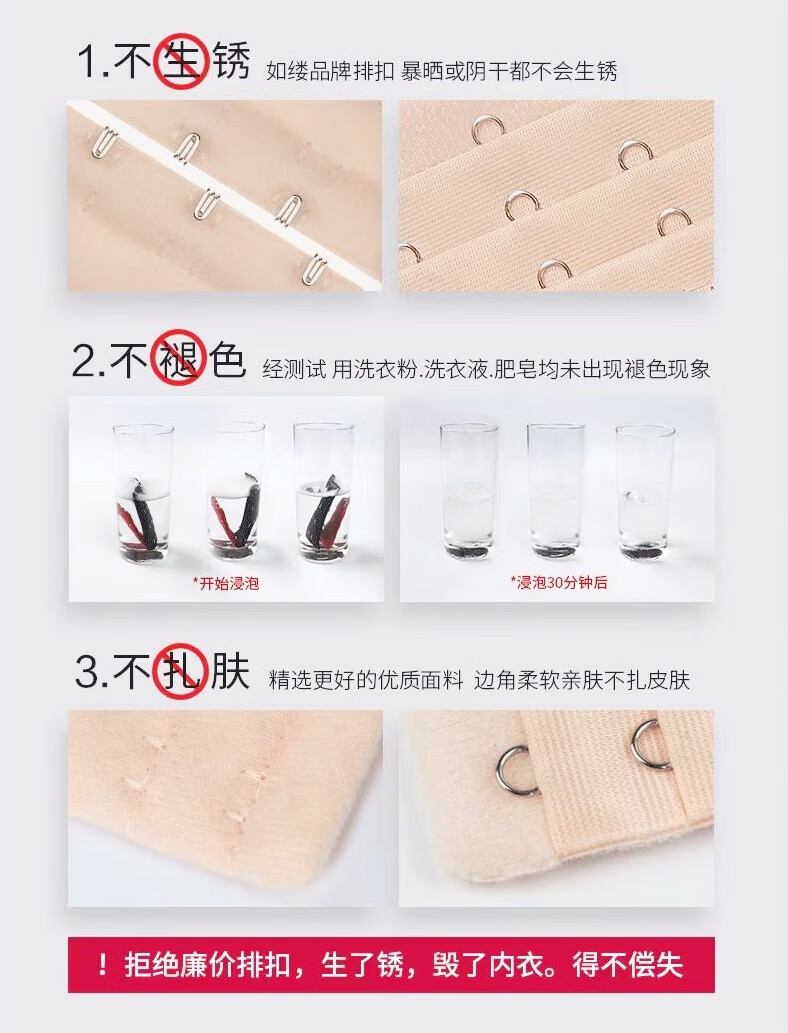 1.不生锈 如缕品牌排扣 暴晒或阴干都不会生锈

2.不褪色 经测试 用洗衣粉.洗衣液.肥皂均未出现褪色现象

*开始浸泡

*浸泡30分钟后

3.不扎肤 精选更好的优质面料 边角柔软亲肤不扎皮肤

！拒绝廉价排扣，生了锈，毁了内衣。得不偿失