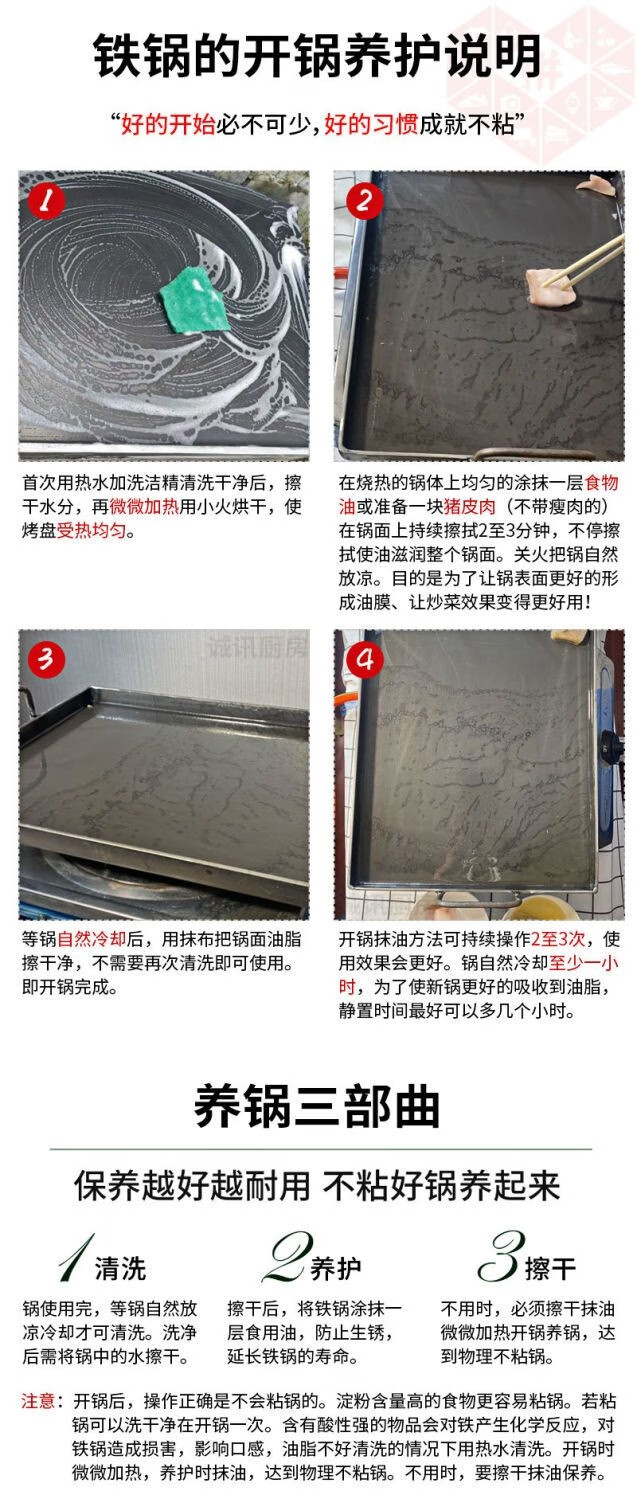 铁锅的开锅养护说明

“好的开始必不可少，好的习惯成就不粘”

1

首次用热水加洗洁精清洗干净后，擦干水分，再微微加热用小火烘干，使烤盘受热均匀。

2

在烧热的锅体上均匀的涂抹一层食物油或准备一块猪皮肉（不带瘦肉的）在锅面上持续擦拭2至3分钟，不停擦拭使油滋润整个锅面。关火把锅自然放凉。目的是为了让锅表面更好的形成油膜、让炒菜效果变得更好用！

3

诚讯厨房

等锅自然冷却后，用抹布把锅面油脂擦干净，不需要再次清洗即可使用。即开锅完成。

4

开锅抹油方法可持续操作2至3次，使用效果会更好。锅自然冷却至少一小时，为了使新锅更好的吸收到油脂，静置时间最好可以多几个小时。

养锅三部曲

保养越好越耐用 不粘好锅养起来

1 清洗

锅使用完，等锅自然放凉冷却才可清洗。洗净后需将锅中的水擦干。

2 养护

擦干后，将铁锅涂抹一层食用油，防止生锈，延长铁锅的寿命。

3 擦干

不用时，必须擦干抹油微微加热开锅养锅，达到物理不粘锅。

注意：开锅后，操作正确是不会粘锅的。淀粉含量高的食物更容易粘锅。若粘锅可以洗干净在开锅一次。含有酸性强的物品会对铁产生化学反应，对铁锅造成损害，影响口感，油脂不好清洗的情况下用热水清洗。开锅时微微加热，养护时抹油，达到物理不粘锅。不用时，要擦干抹油保养。