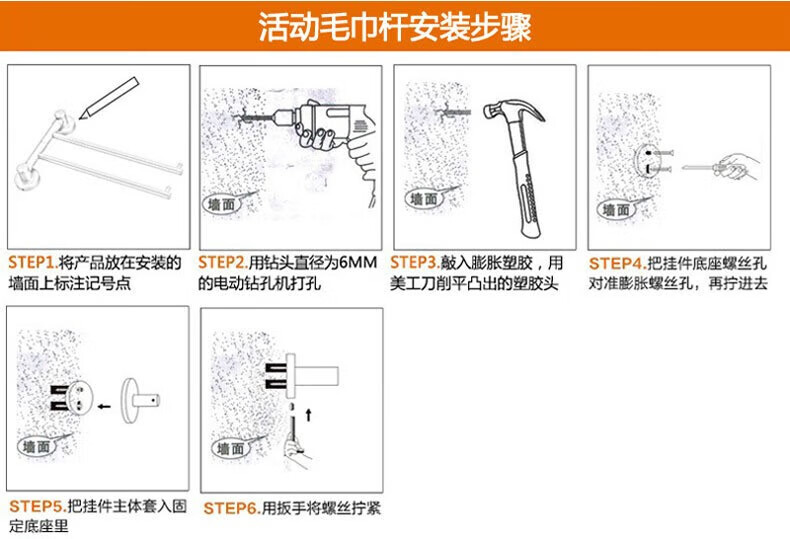 活动毛巾杆安装步骤

STEP1.将产品放在安装的墙面上标注记号点

墙面

STEP2.用钻头直径为6MM的电动钻孔机打孔

墙面

STEP3.敲入膨胀塑胶，用美工刀削平凸出的塑胶头

墙面

STEP4.把挂件底座螺丝孔对准膨胀螺丝孔，再拧进去

墙面

STEP5.把挂件主体套入固定底座里

墙面

STEP6.用扳手将螺丝拧紧