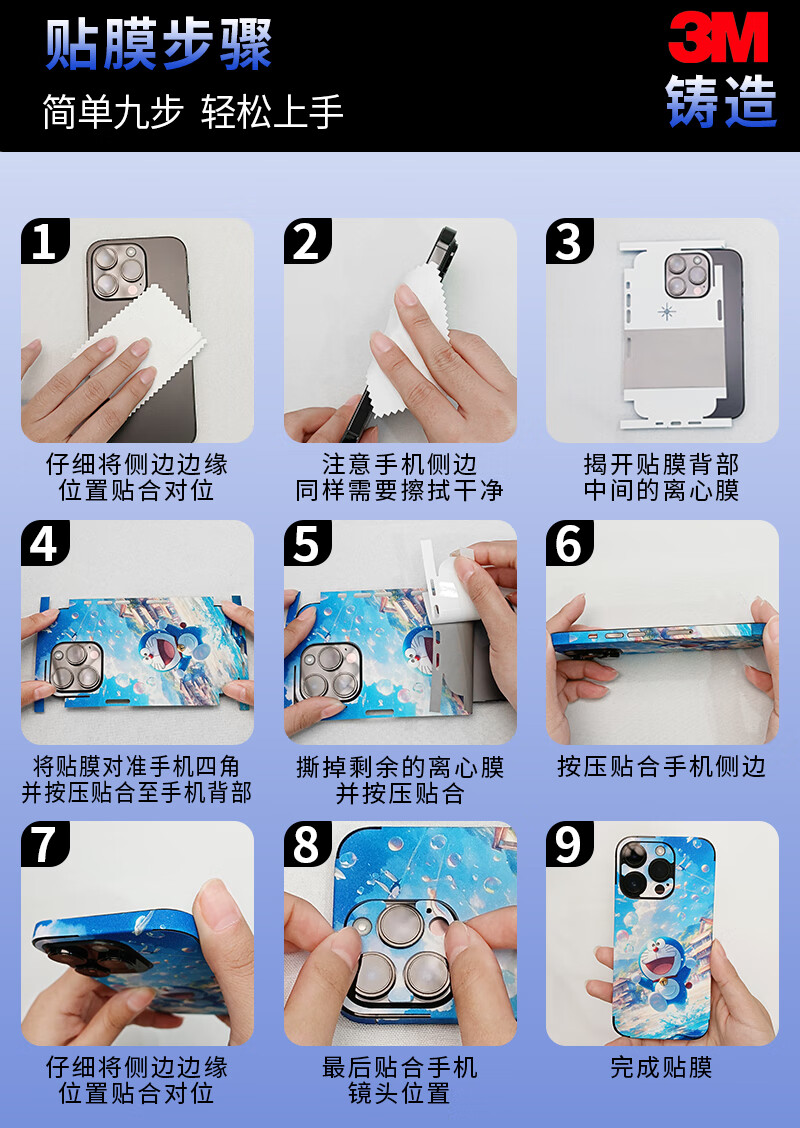 贴膜步骤
简单九步 轻松上手

3M
铸造

1
仔细将侧边边缘位置贴合对位

2
注意手机侧边同样需要擦拭干净

3
揭开贴膜背部中间的离心膜

4
将贴膜对准手机四角并按压贴合至手机背部

5
撕掉剩余的离心膜并按压贴合

6
按压贴合手机侧边

7
仔细将侧边边缘位置贴合对位

8
最后贴合手机镜头位置

9
完成贴膜