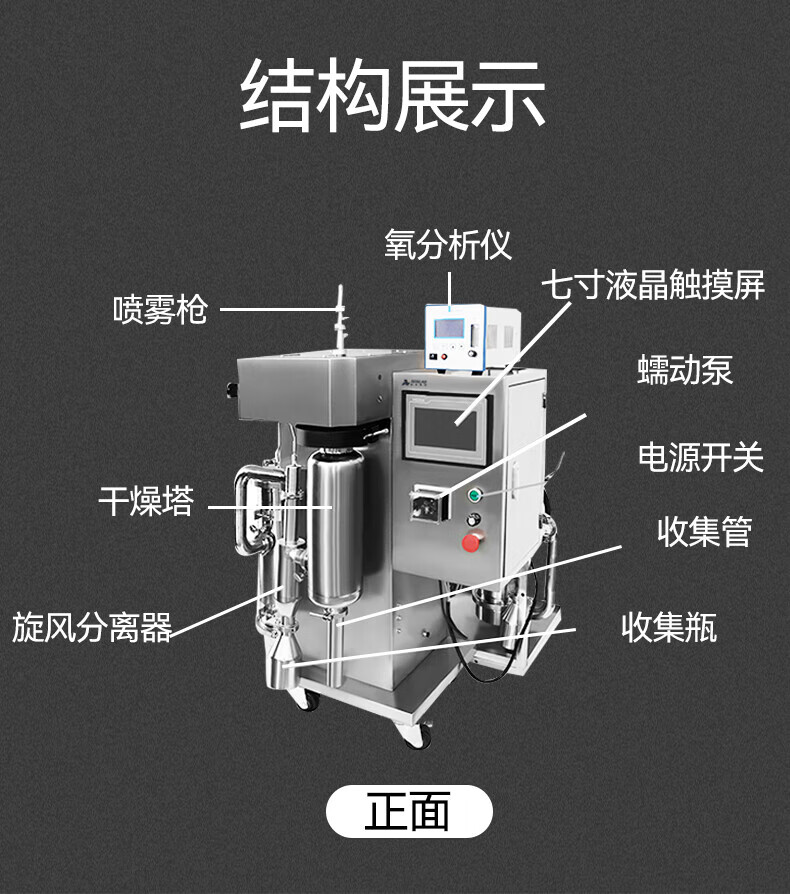 结构展示

氧分析仪

喷雾枪

七寸液晶触摸屏

蠕动泵

电源开关

干燥塔

收集管

旋风分离器

收集瓶

正面