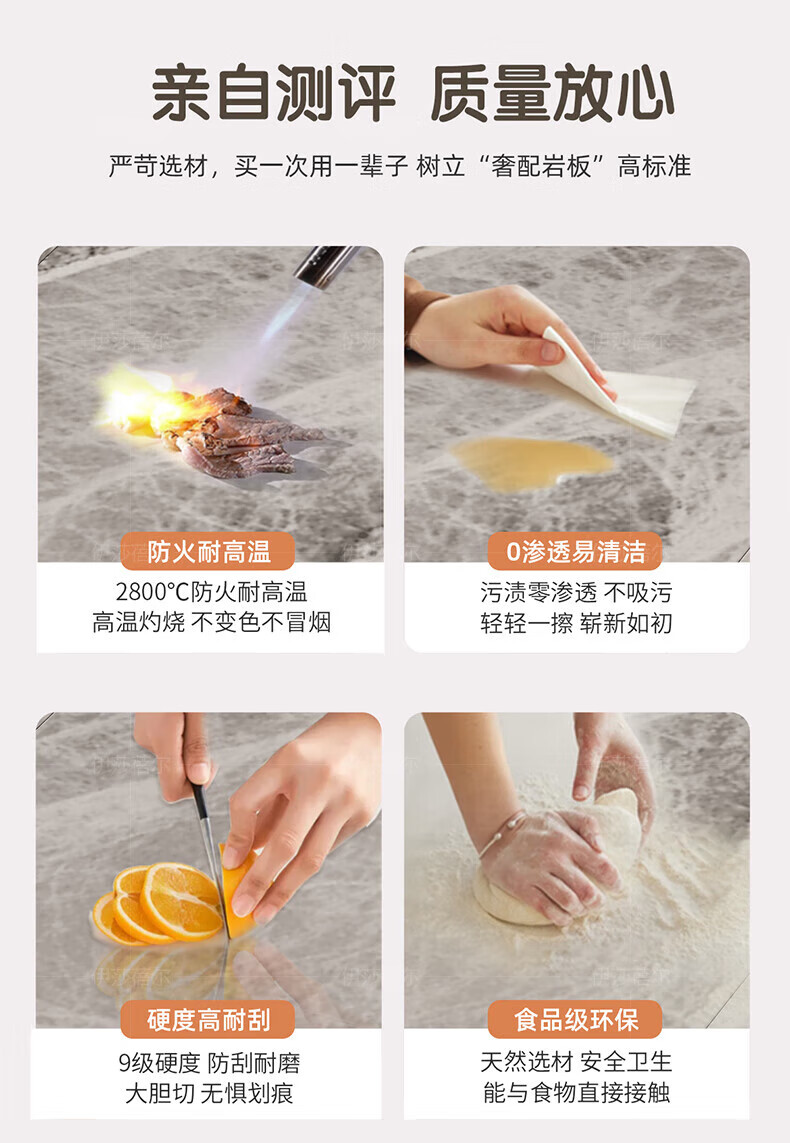 亲自测评 质量放心

严苛选材，买一次用一辈子 树立“奢配岩板”高标准

防火耐高温

2800°C防火耐高温
高温灼烧 不变色不冒烟

0渗透易清洁

污渍零渗透 不吸污
轻轻一擦 崭新如初

硬度高耐刮

9级硬度 防刮耐磨
大胆切 无惧划痕

食品级环保

天然选材 安全卫生
能与食物直接接触