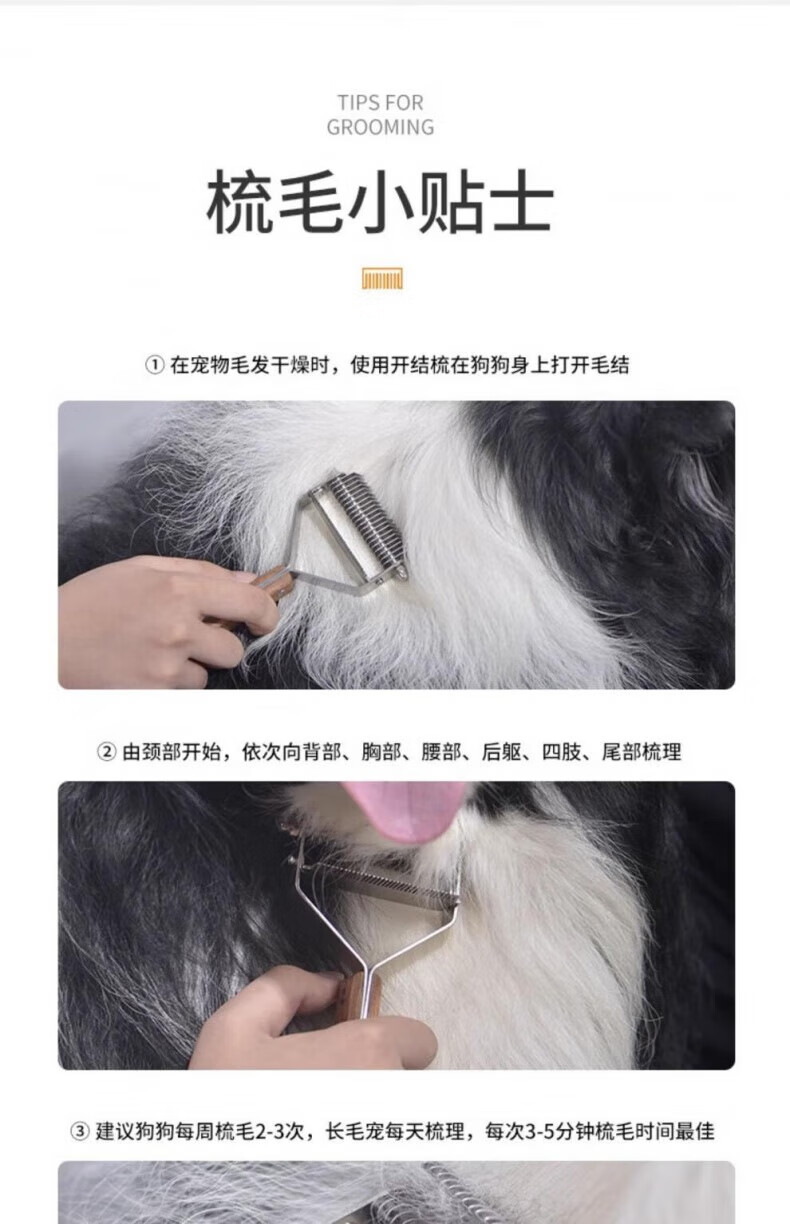 TIPS FOR
GROOMING

梳毛小贴士

① 在宠物毛发干燥时，使用开结梳在狗狗身上打开毛结

② 由颈部开始，依次向背部、胸部、腰部、后躯、四肢、尾部梳理

③ 建议狗狗每周梳毛2-3次，长毛宠每天梳理，每次3-5分钟梳毛时间最佳