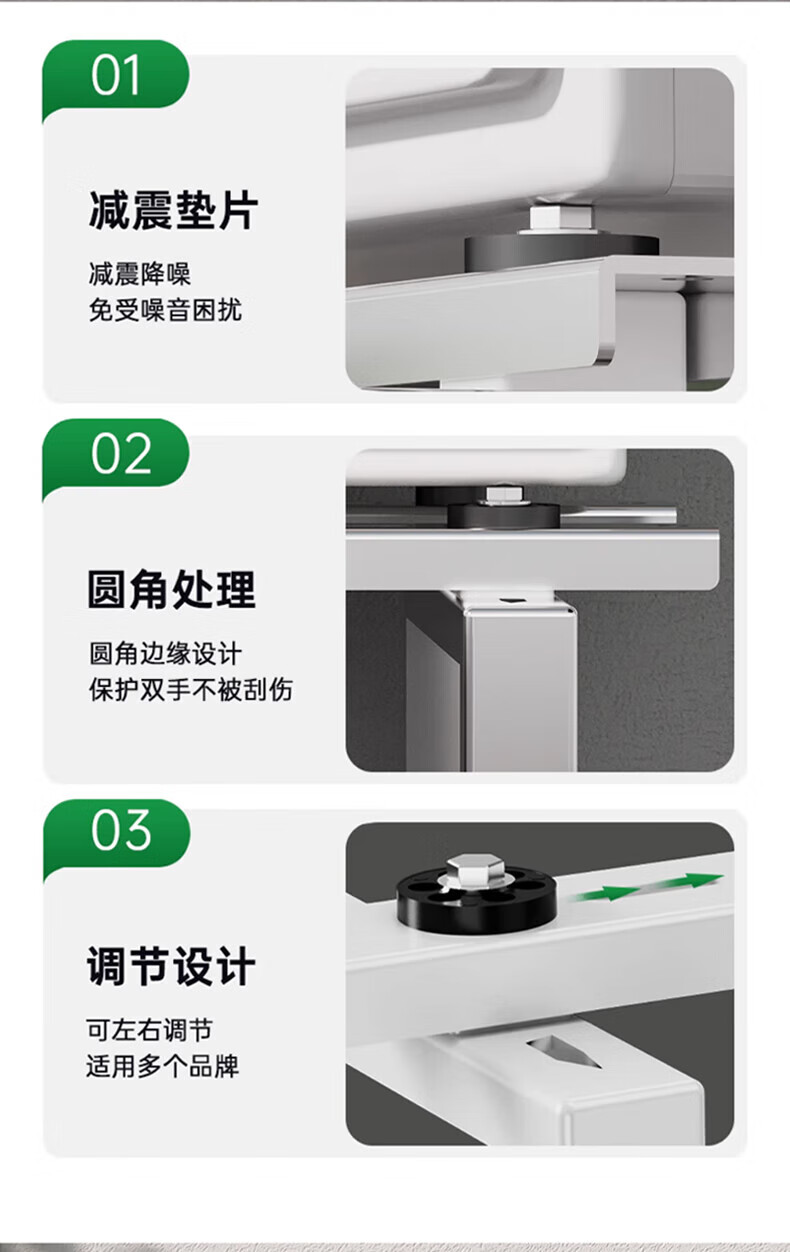 01

减震垫片

减震降噪
免受噪音困扰

02

圆角处理

圆角边缘设计
保护双手不被刮伤

03

调节设计

可左右调节
适用多个品牌