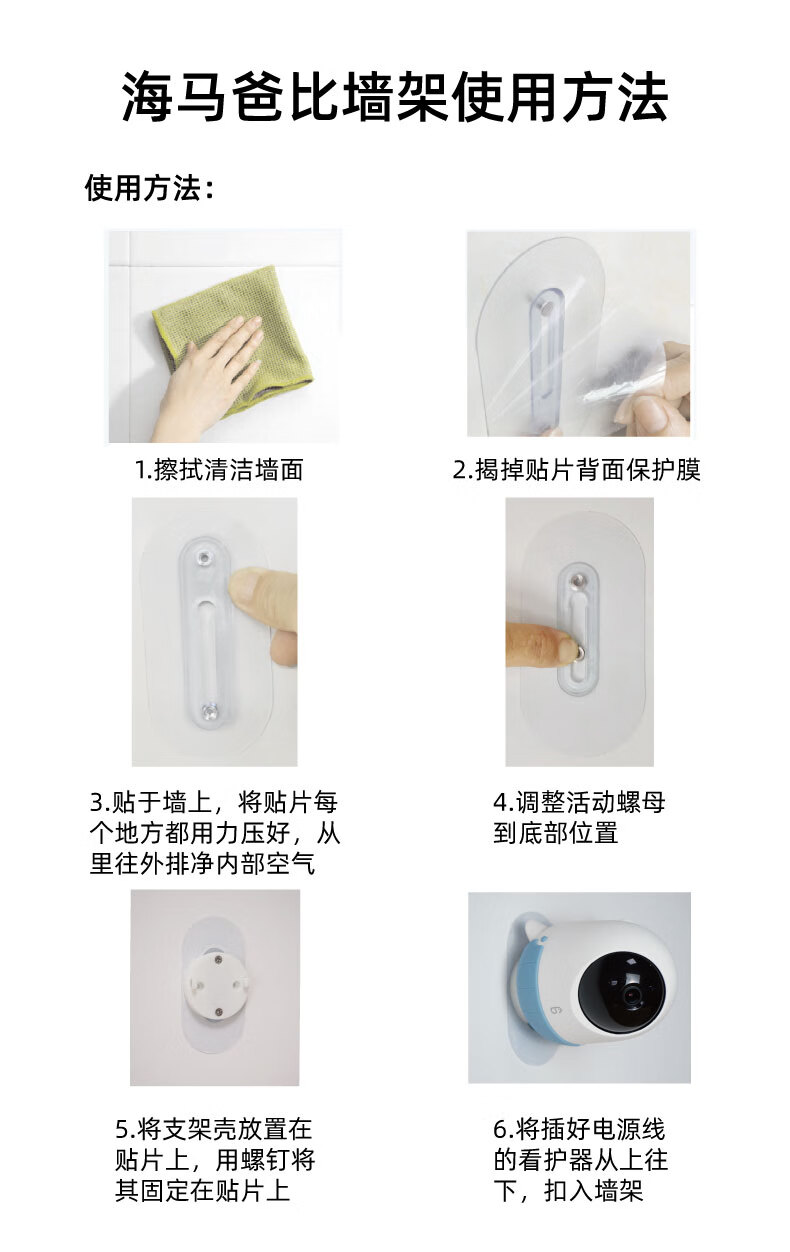 海马爸比墙架使用方法

使用方法：

1.擦拭清洁墙面

2.揭掉贴片背面保护膜

3.贴于墙上，将贴片每个地方都用力压好，从里往外排净内部空气

4.调整活动螺母到底部位置

5.将支架壳放置在贴片上，用螺钉将其固定在贴片上

6.将插好电源线的看护器从上往下，扣入墙架