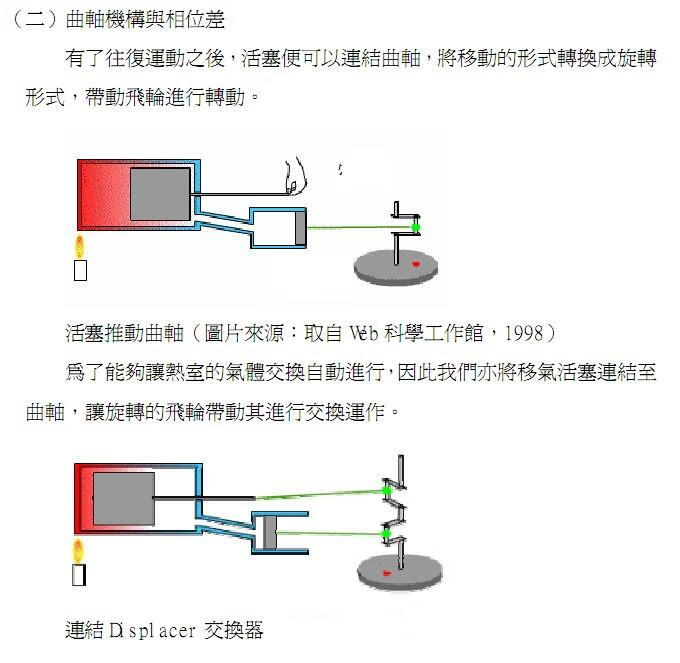 （二）曲軸機構與相位差

有了往復運動之後，活塞便可以連結曲軸，將移動的形式轉換成旋轉形式，帶動飛輪進行轉動。

活塞推動曲軸（圖片來源：取自 Web 科學工作館，1998）

為了能夠讓熱室的氣體交換自動進行，因此我們亦將移氣活塞連結至曲軸，讓旋轉的飛輪帶動其進行交換運作。

連結 Displacer 交換器