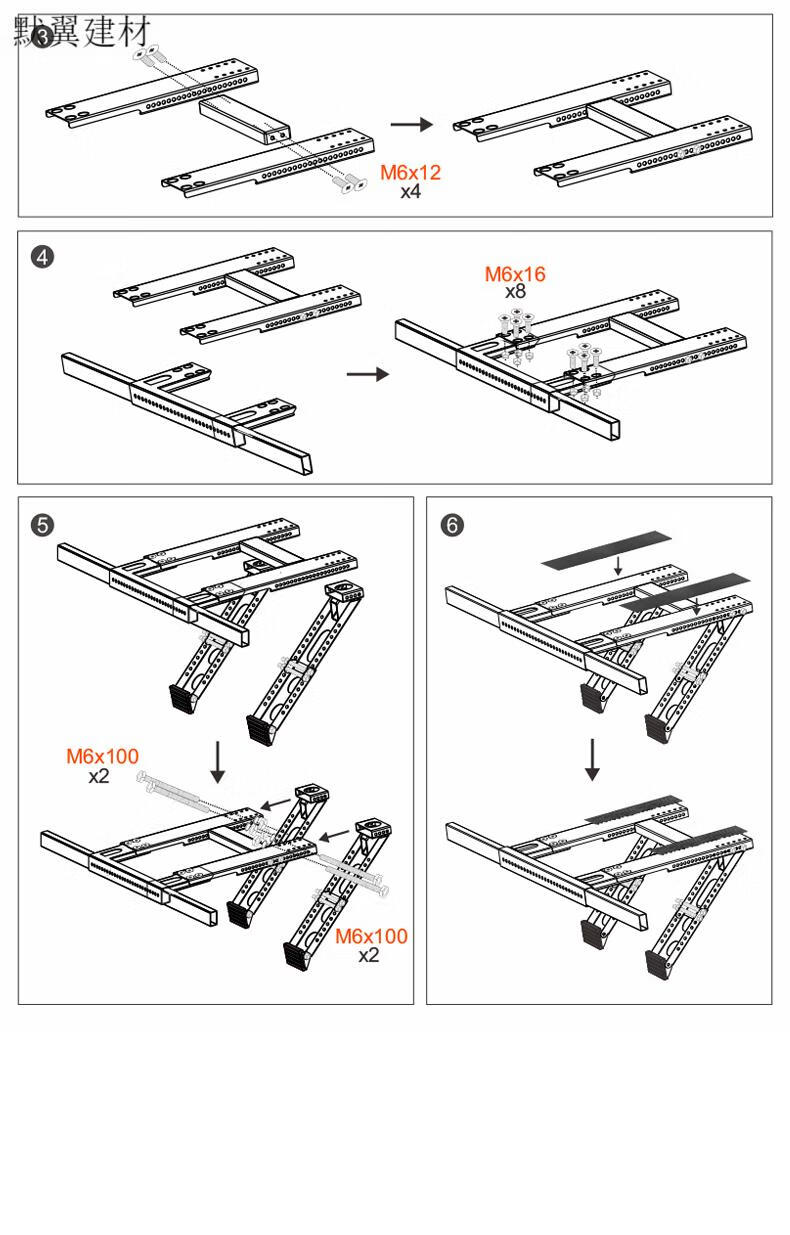 默翼建材
3
M6x12
x4

4
M6x16
x8

5
M6x100
x2
M6x100
x2

6