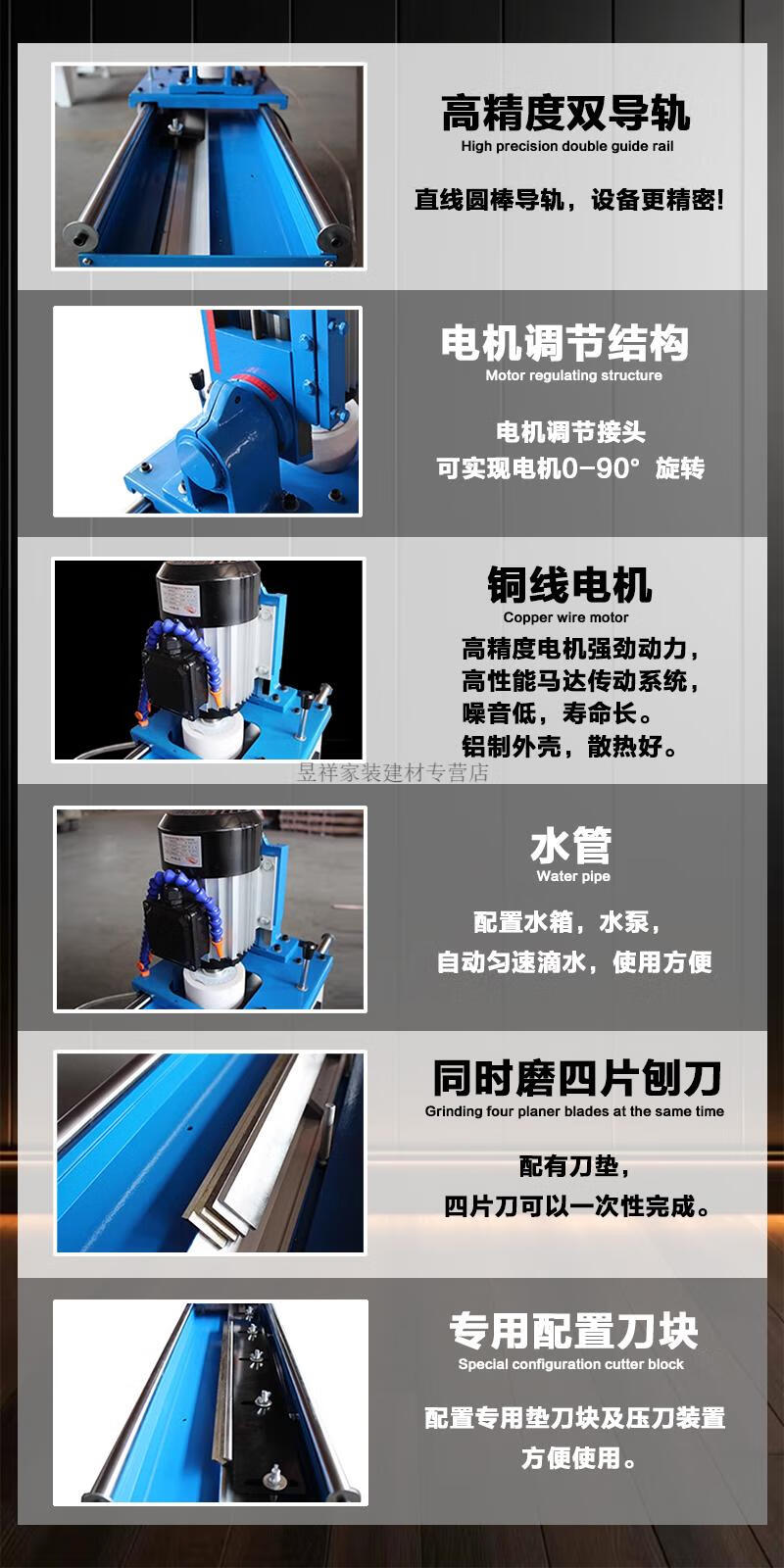 高精度双导轨
High precision double guide rail

直线圆棒导轨，设备更精密!

电机调节结构
Motor regulating structure

电机调节接头
可实现电机0-90° 旋转

铜线电机
Copper wire motor

高精度电机强劲动力，
高性能马达传动系统，
噪音低，寿命长。
铝制外壳，散热好。

昱祥家装建材专营店

水管
Water pipe

配置水箱，水泵，
自动匀速滴水，使用方便

同时磨四片刨刀
Grinding four planer blades at the same time

配有刀垫，
四片刀可以一次性完成。

专用配置刀块
Special configuration cutter block

配置专用垫刀块及压刀装置
方便使用。