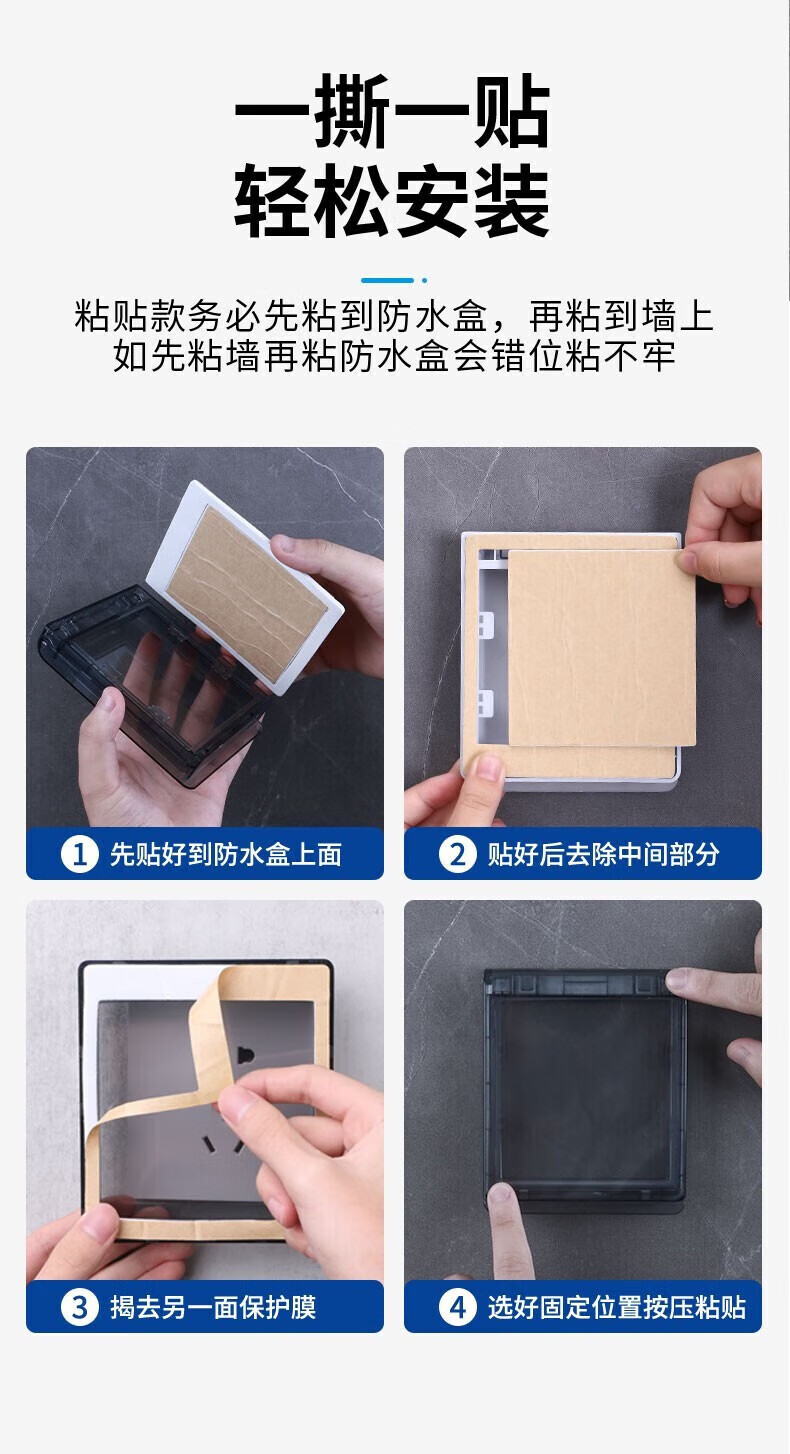 一撕一贴
轻松安装

粘贴款务必先粘到防水盒，再粘到墙上
如先粘墙再粘防水盒会错位粘不牢

1 先贴好到防水盒上面

2 贴好后去除中间部分

3 揭去另一面保护膜

4 选好固定位置按压粘贴