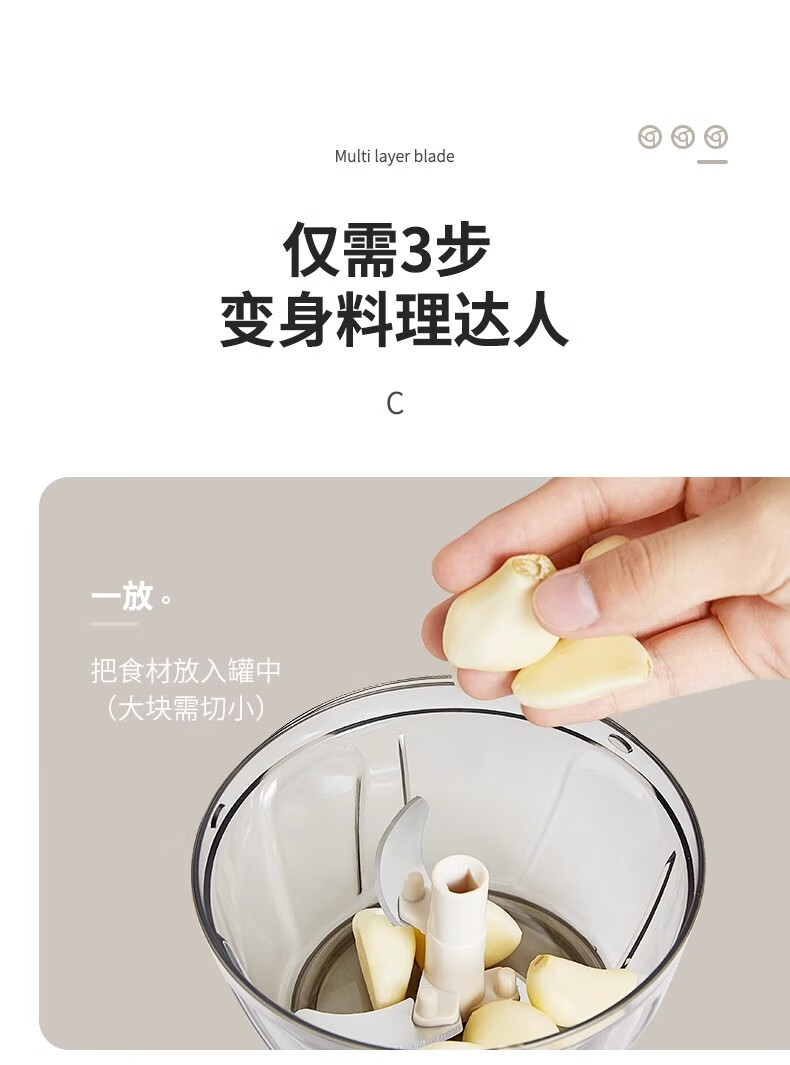 Multi layer blade

仅需3步
变身料理达人

C

一放。

把食材放入罐中
（大块需切小）