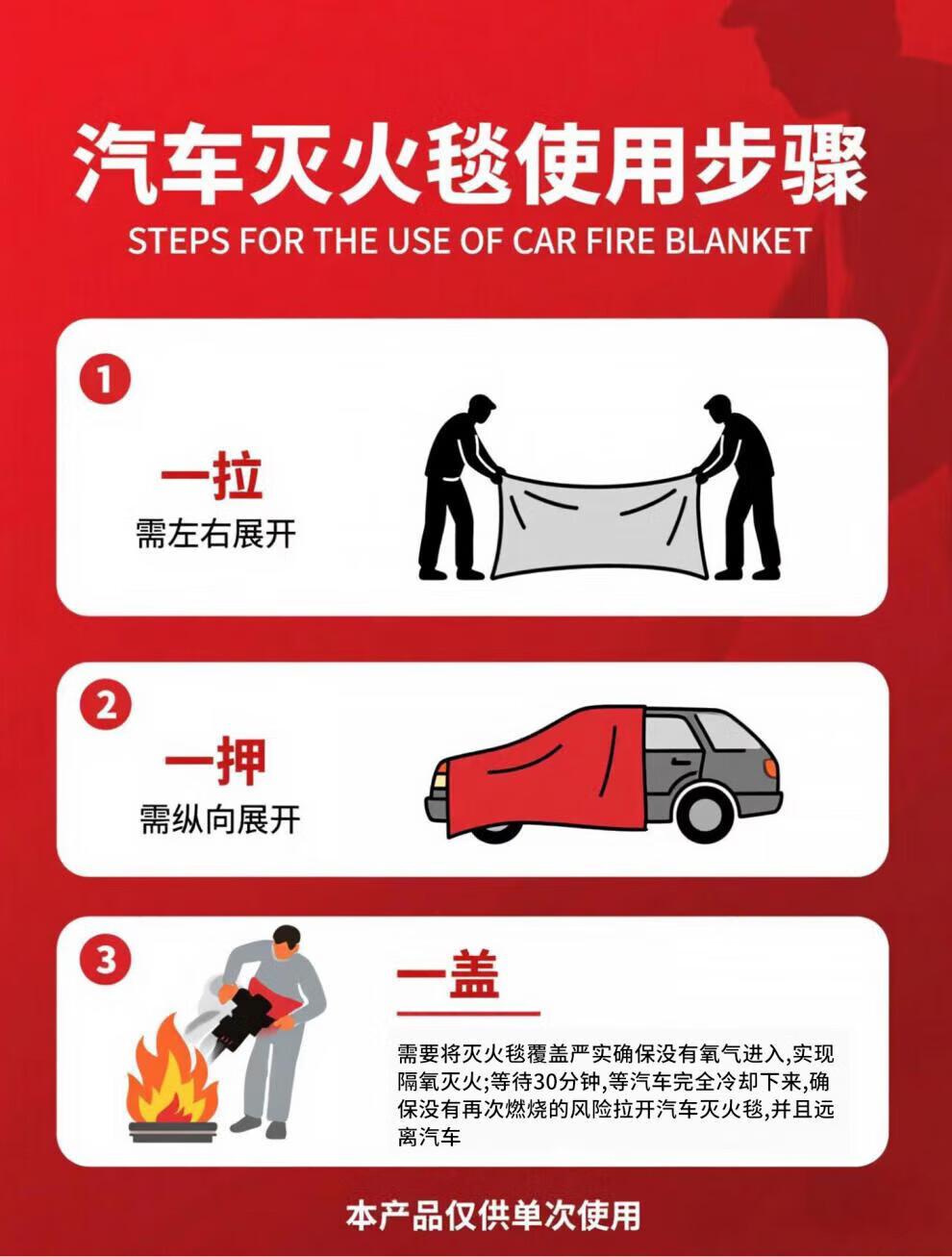 汽车灭火毯使用步骤
STEPS FOR THE USE OF CAR FIRE BLANKET

1
一拉
需左右展开

2
一押
需纵向展开

3
一盖
需要将灭火毯覆盖严实确保没有氧气进入,实现隔氧灭火;等待30分钟,等汽车完全冷却下来,确保没有再次燃烧的风险拉开汽车灭火毯,并且远离汽车

本产品仅供单次使用