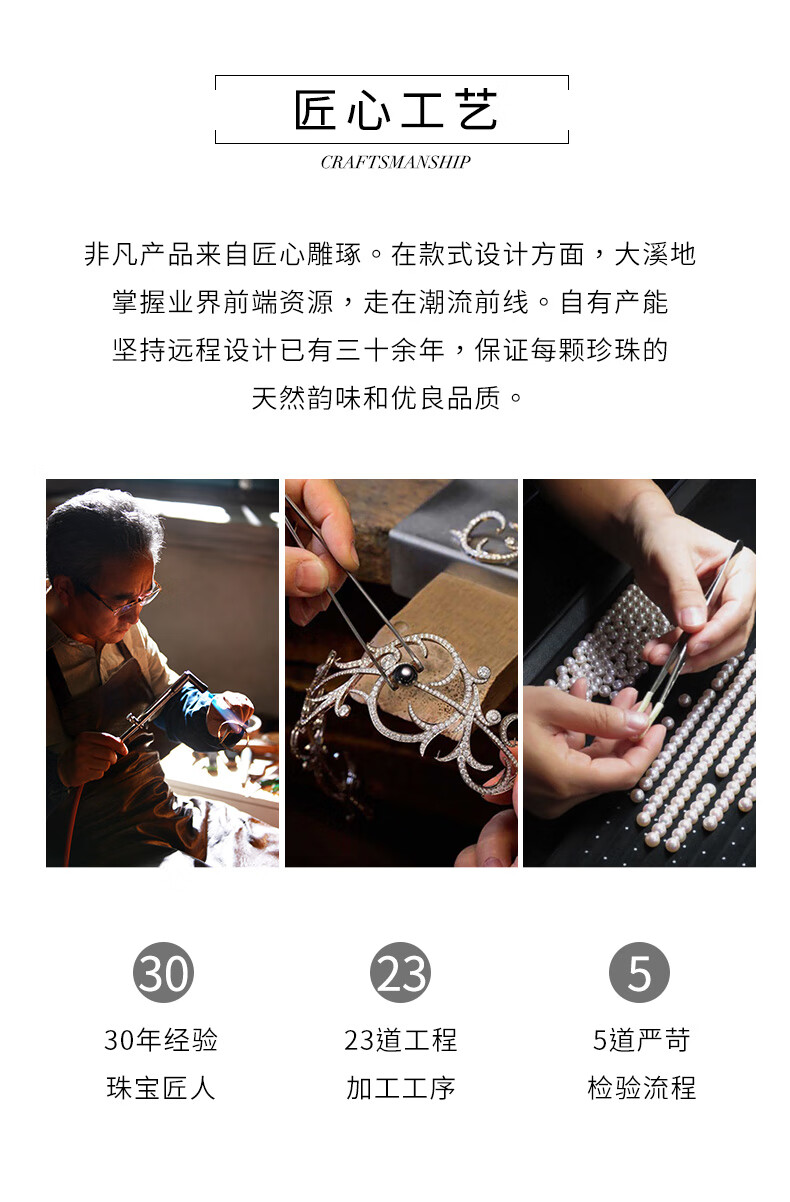 匠心工艺

CRAFTSMANSHIP

非凡产品来自匠心雕琢。在款式设计方面，大溪地掌握业界前端资源，走在潮流前线。自有产能坚持远程设计已有三十余年，保证每颗珍珠的天然韵味和优良品质。

30
30年经验
珠宝匠人

23
23道工程
加工工序

5
5道严苛
检验流程