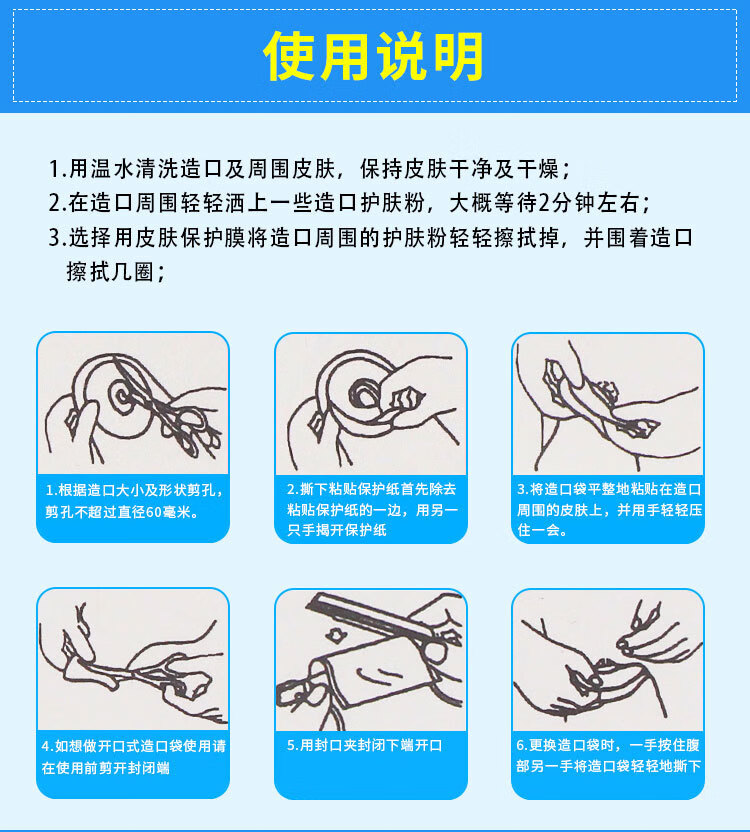 使用说明

1.用温水清洗造口及周围皮肤，保持皮肤干净及干燥；

2.在造口周围轻轻洒上一些造口护肤粉，大概等待2分钟左右；

3.选择用皮肤保护膜将造口周围的护肤粉轻轻擦拭掉，并围着造口擦拭几圈；

1.根据造口大小及形状剪孔，剪孔不超过直径60毫米。

2.撕下粘贴保护纸首先除去粘贴保护纸的一边，用另一只手揭开保护纸

3.将造口袋平整地粘贴在造口周围的皮肤上，并用手轻轻压住一会。

4.如想做开口式造口袋使用请在使用前剪开封闭端

5.用封口夹封闭下端开口

6.更换造口袋时，一手按住腹部另一手将造口袋轻轻地撕下