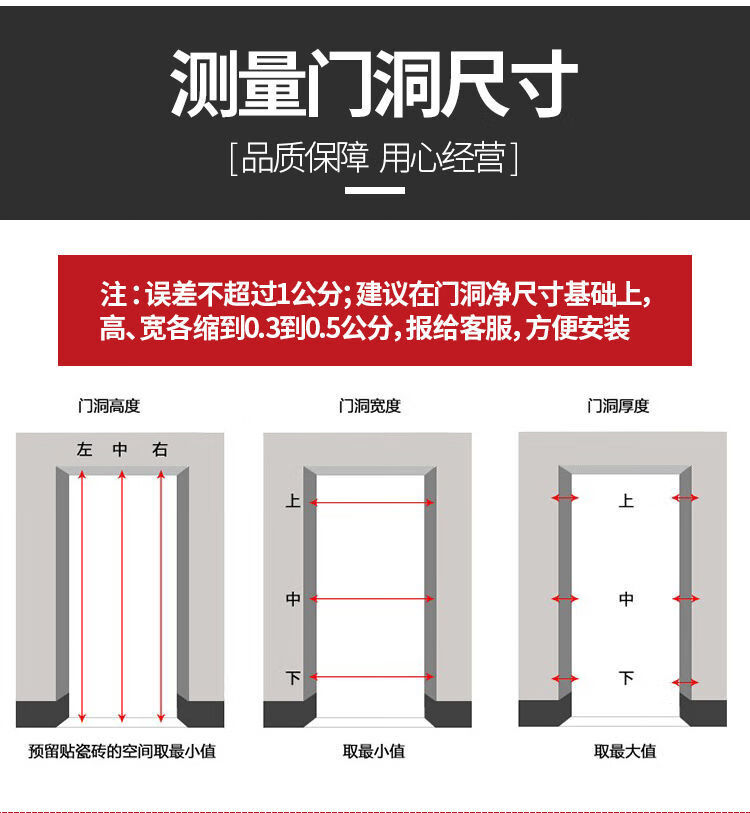 测量门洞尺寸

[品质保障 用心经营]

注：误差不超过1公分；建议在门洞净尺寸基础上，高、宽各缩到0.3到0.5公分，报给客服，方便安装

门洞高度

左 中 右

预留贴瓷砖的空间取最小值

门洞宽度

上

中

下

取最小值

门洞厚度

上

中

下

取最大值