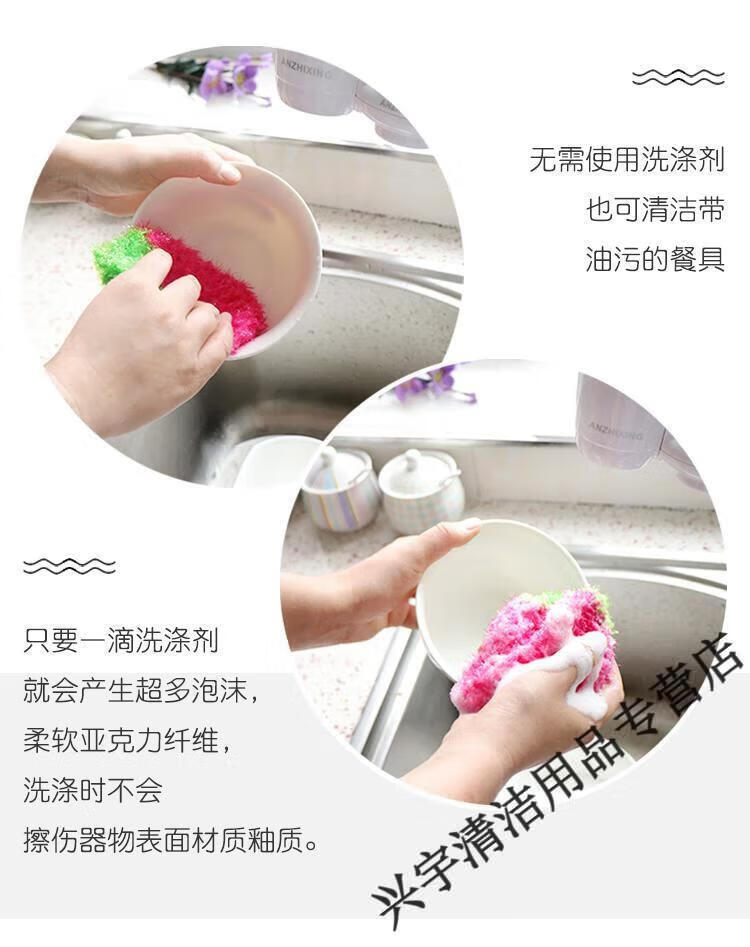 ANZHIXING

无需使用洗涤剂
也可清洁带
油污的餐具

ANZHIXING

只要一滴洗涤剂
就会产生超多泡沫，
柔软亚克力纤维，
洗涤时不会
擦伤器物表面材质釉质。

兴宇清洁用品专营店