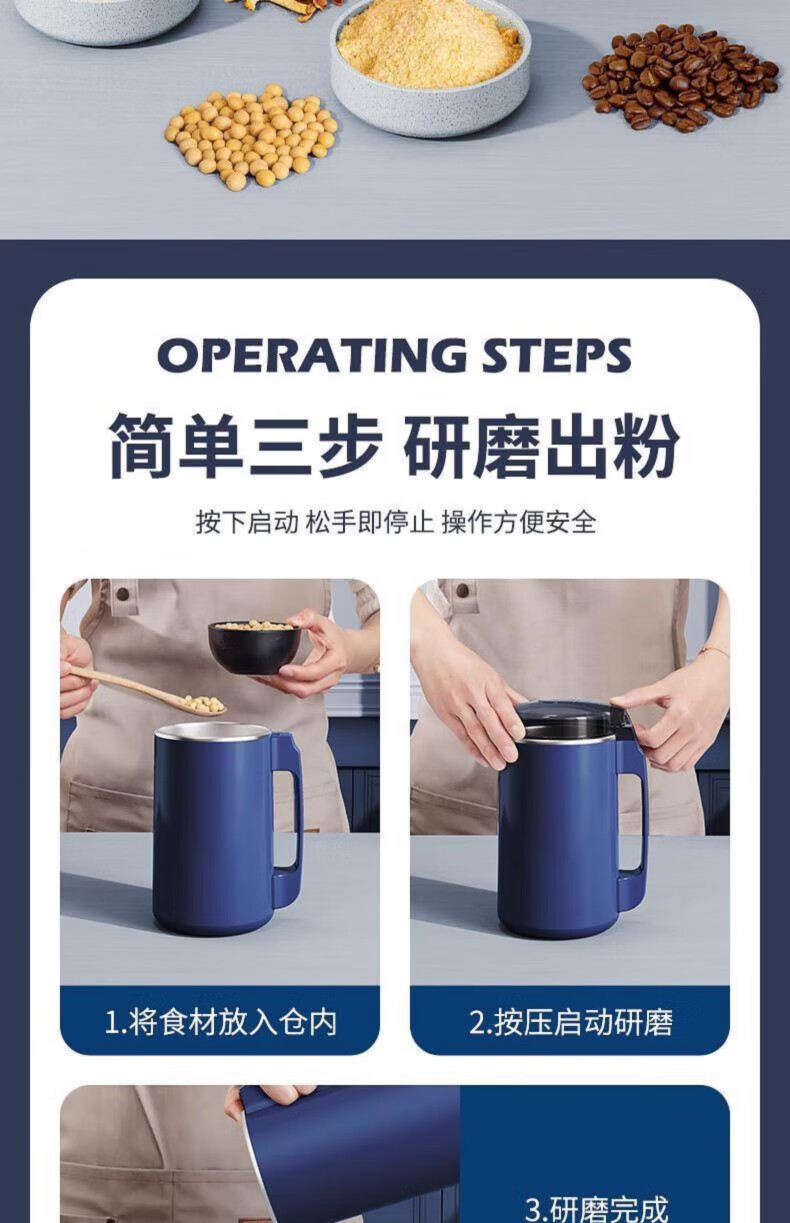 OPERATING STEPS

简单三步 研磨出粉

按下启动 松手即停止 操作方便安全

1.将食材放入仓内

2.按压启动研磨

3.研磨完成