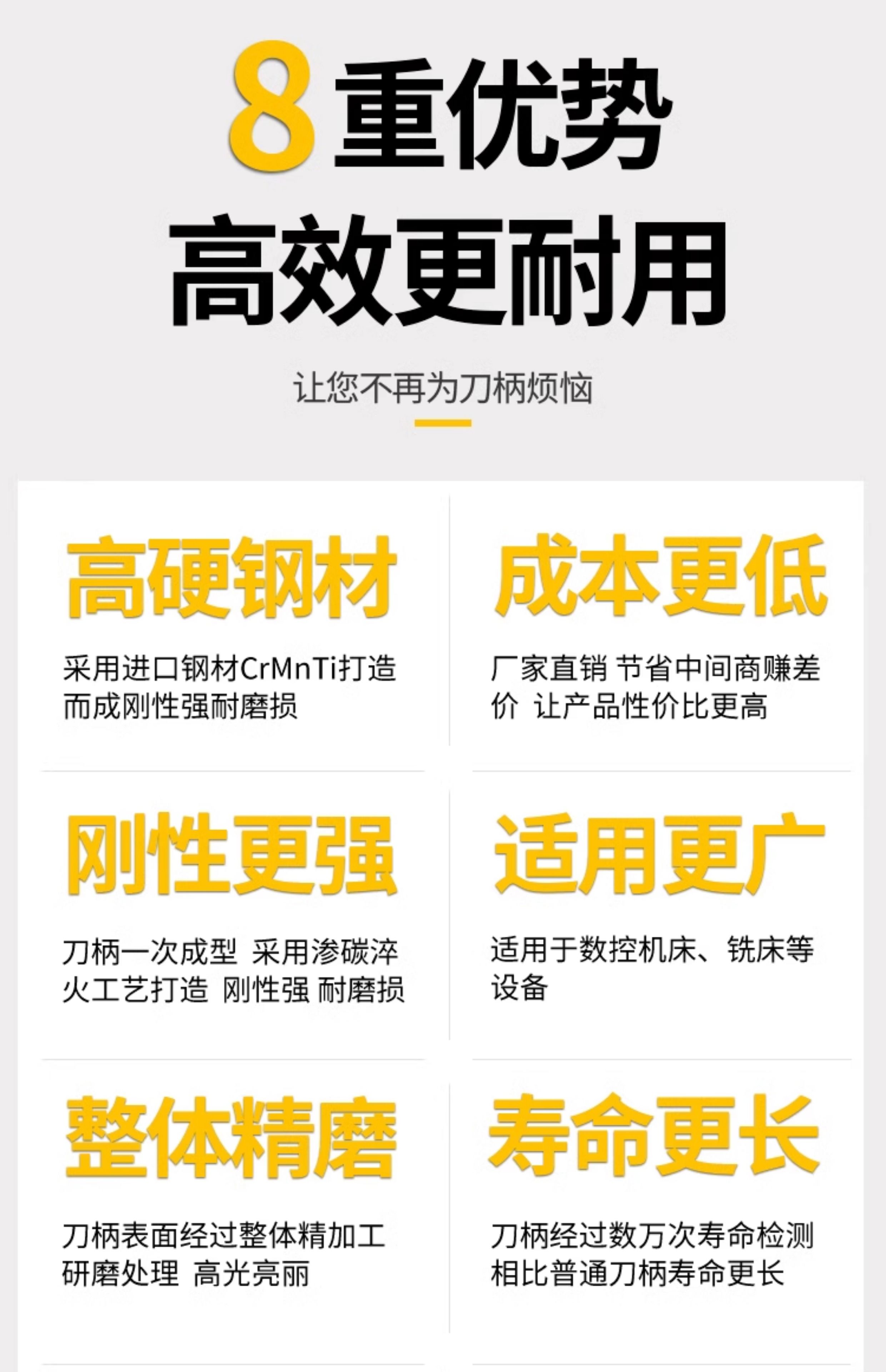 8重优势
高效更耐用

让您不再为刀柄烦恼

高硬钢材

采用进口钢材CrMnTi打造而成刚性强耐磨损

成本更低

厂家直销 节省中间商赚差价 让产品性价比更高

刚性更强

刀柄一次成型 采用渗碳淬火工艺打造 刚性强 耐磨损

适用更广

适用于数控机床、铣床等设备

整体精磨

刀柄表面经过整体精加工研磨处理 高光亮丽

寿命更长

刀柄经过数万次寿命检测相比普通刀柄寿命更长