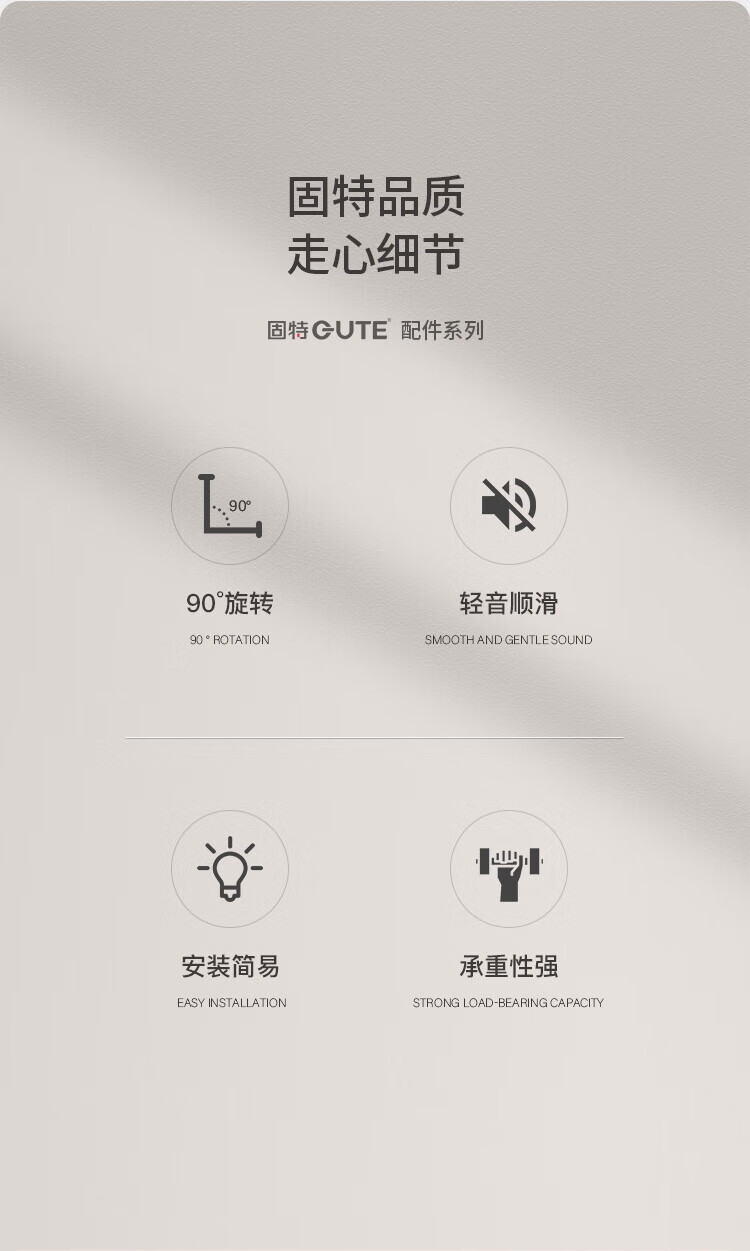 固特品质
走心细节

固特GUTE® 配件系列

90°

90°旋转

90 ° ROTATION

轻音顺滑

SMOOTH AND GENTLE SOUND

安装简易

EASY INSTALLATION

承重性强

STRONG LOAD-BEARING CAPACITY