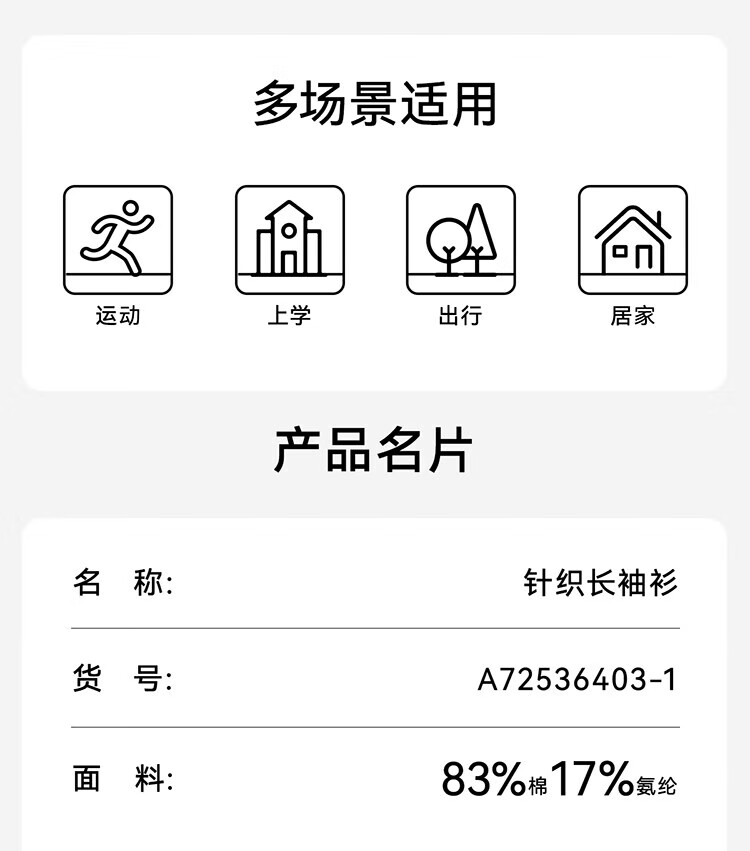 多场景适用

运动

上学

出行

居家

产品名片

名 称: 针织长袖衫

货 号: A72536403-1

面 料: 83%棉17%氨纶