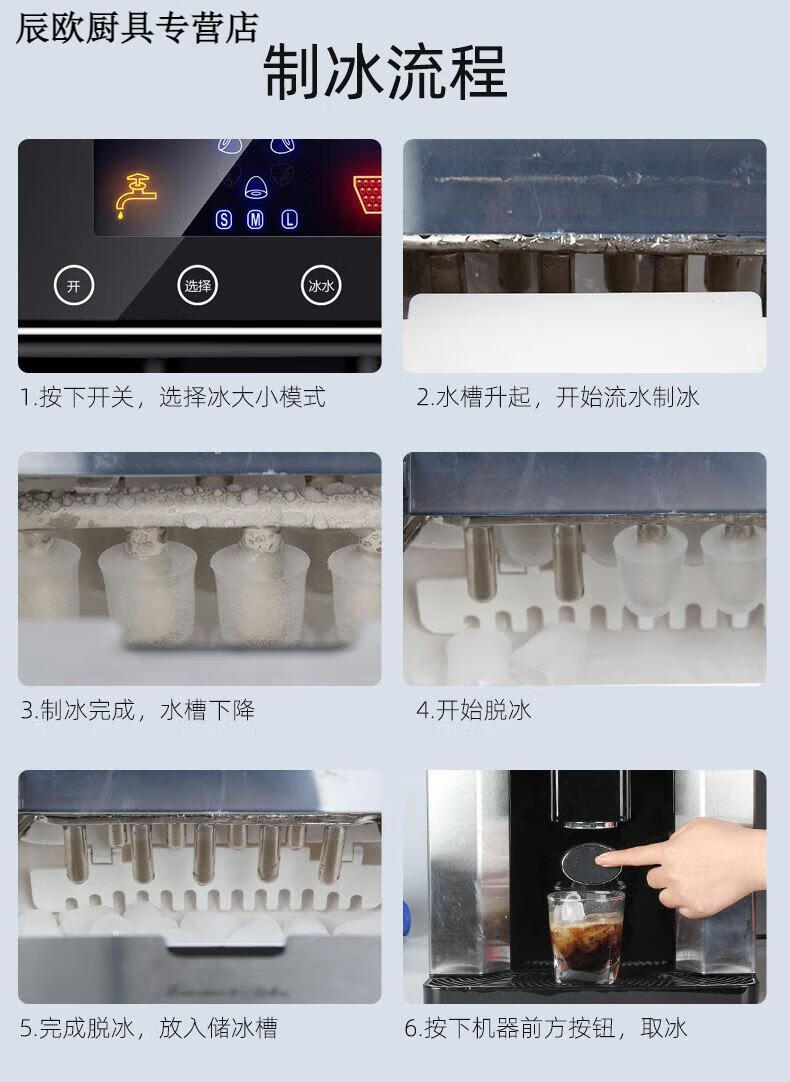 辰欧厨具专营店
制冰流程

S M L
开 选择 冰水

1.按下开关，选择冰大小模式

2.水槽升起，开始流水制冰

3.制冰完成，水槽下降

4.开始脱冰

5.完成脱冰，放入储冰槽

6.按下机器前方按钮，取冰