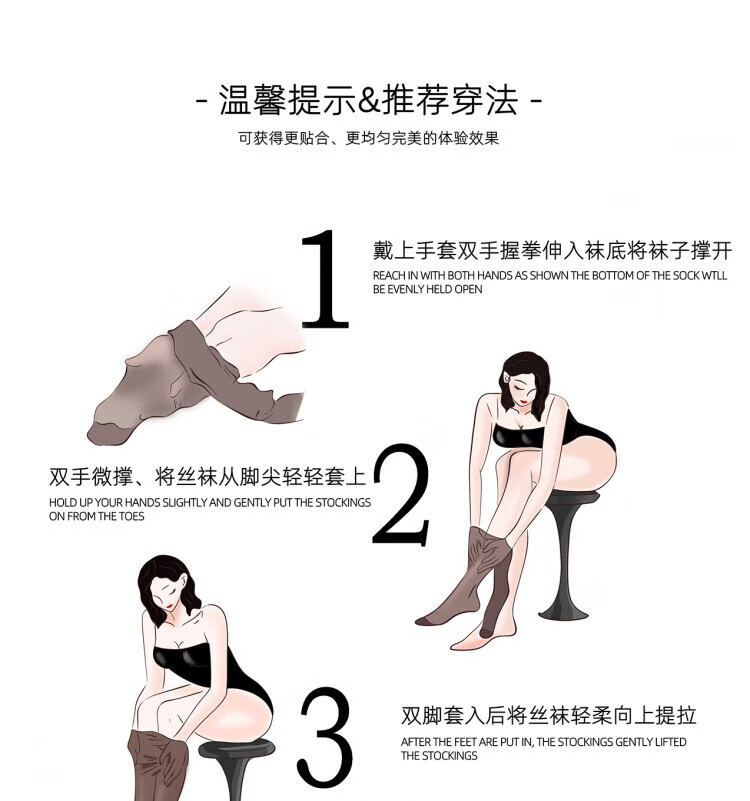 - 温馨提示&推荐穿法 -
可获得更贴合、更均匀完美的体验效果

1
戴上手套双手握拳伸入袜底将袜子撑开
REACH IN WITH BOTH HANDS AS SHOWN THE BOTTOM OF THE SOCK WTLL BE EVENLY HELD OPEN

双手微撑、将丝袜从脚尖轻轻套上
HOLD UP YOUR HANDS SLIGHTLY AND GENTLY PUT THE STOCKINGS ON FROM THE TOES
2

3
双脚套入后将丝袜轻柔向上提拉
AFTER THE FEET ARE PUT IN, THE STOCKINGS GENTLY LIFTED THE STOCKINGS