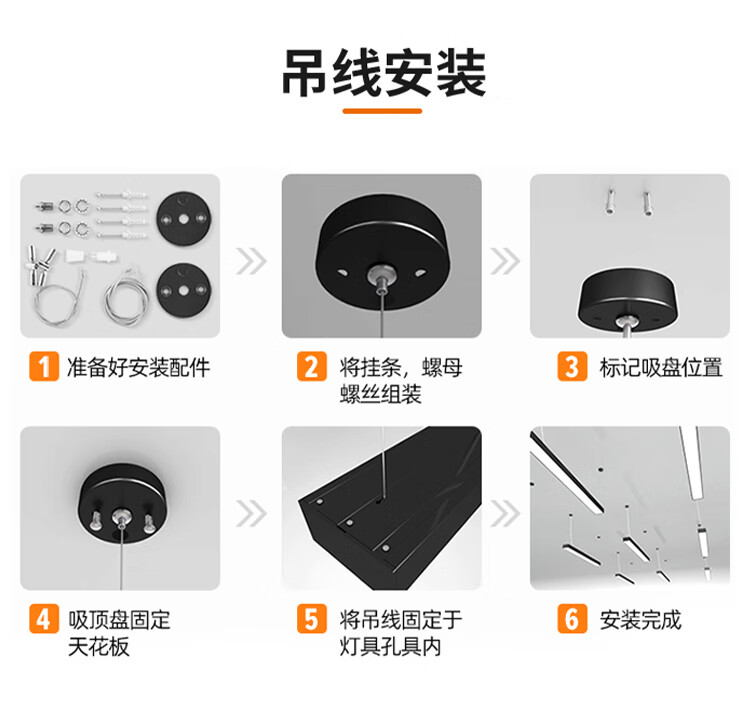 吊线安装

1 准备好安装配件

2 将挂条，螺母螺丝组装

3 标记吸盘位置

4 吸顶盘固定天花板

5 将吊线固定于灯具孔具内

6 安装完成