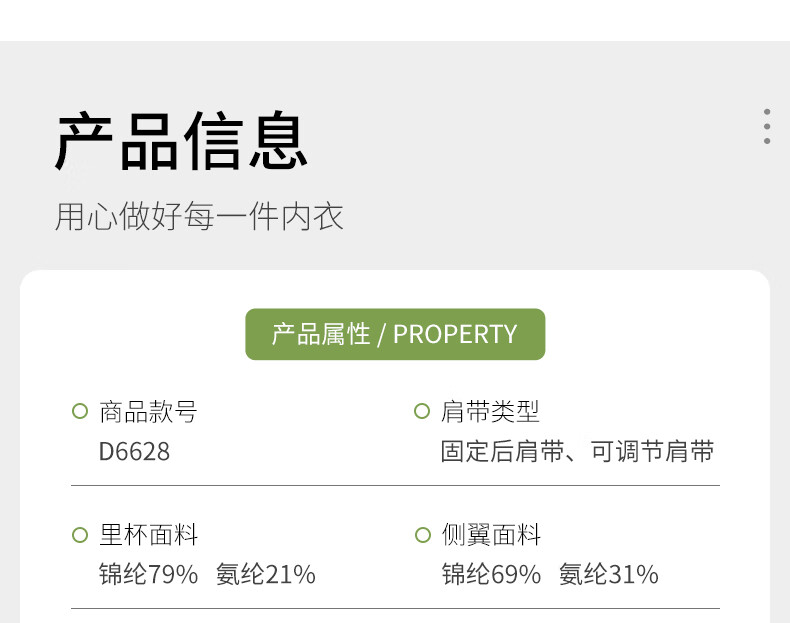 产品信息

用心做好每一件内衣

产品属性 / PROPERTY

商品款号
D6628

肩带类型
固定后肩带、可调节肩带

里杯面料
锦纶79% 氨纶21%

侧翼面料
锦纶69% 氨纶31%